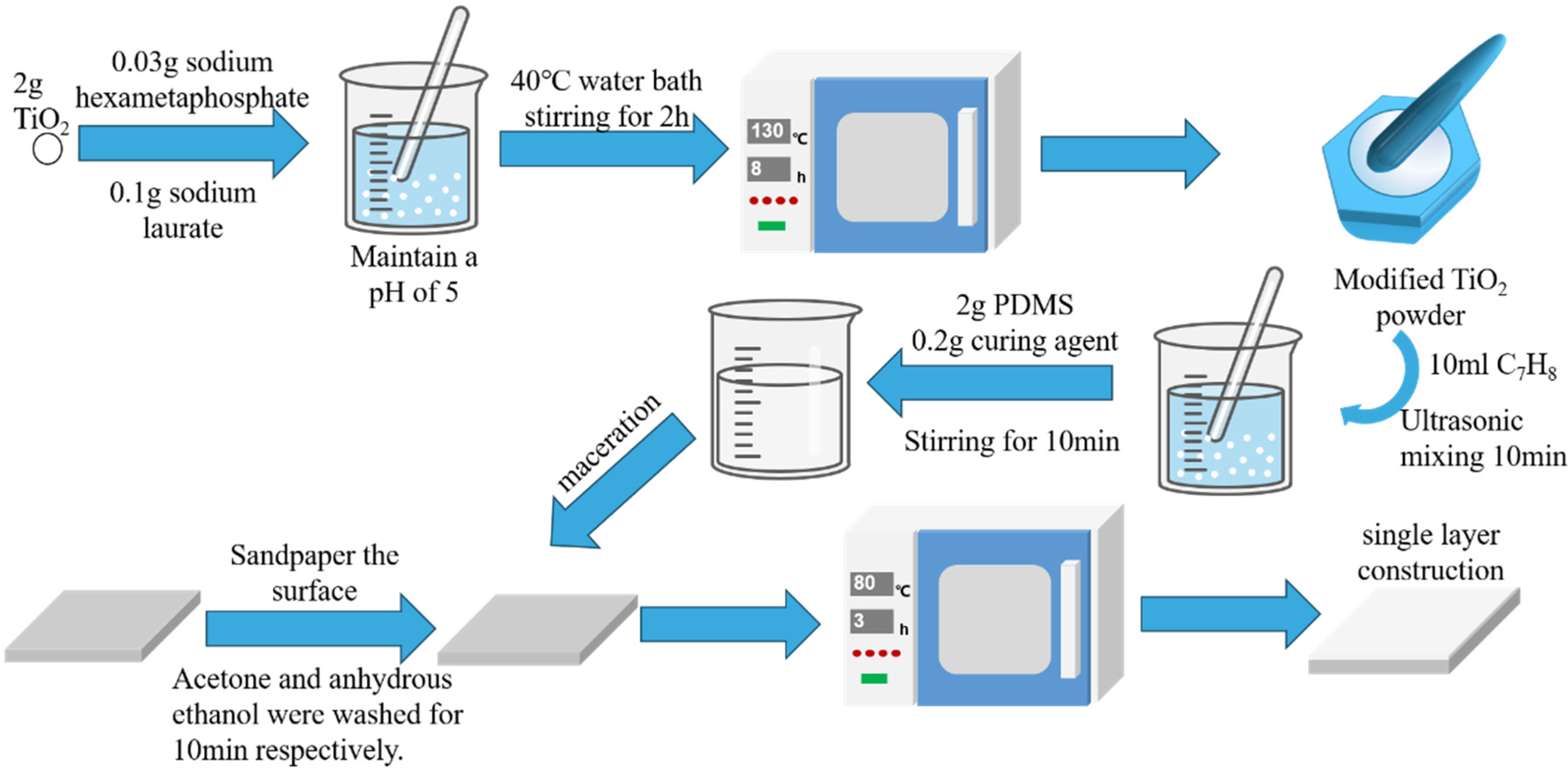 2g $TiO_2$

0.03g sodium hexametaphosphate

0.1g sodium laurate

Maintain a pH of 5

40°C water bath stirring for 2h

130 °C
8 h

Modified $TiO_2$ powder

10ml $C_7H_8$

Ultrasonic mixing 10min

2g PDMS
0.2g curing agent

Stirring for 10min

maceration

Sandpaper the surface

Acetone and anhydrous ethanol were washed for 10min respectively.

80 °C
3 h

single layer construction