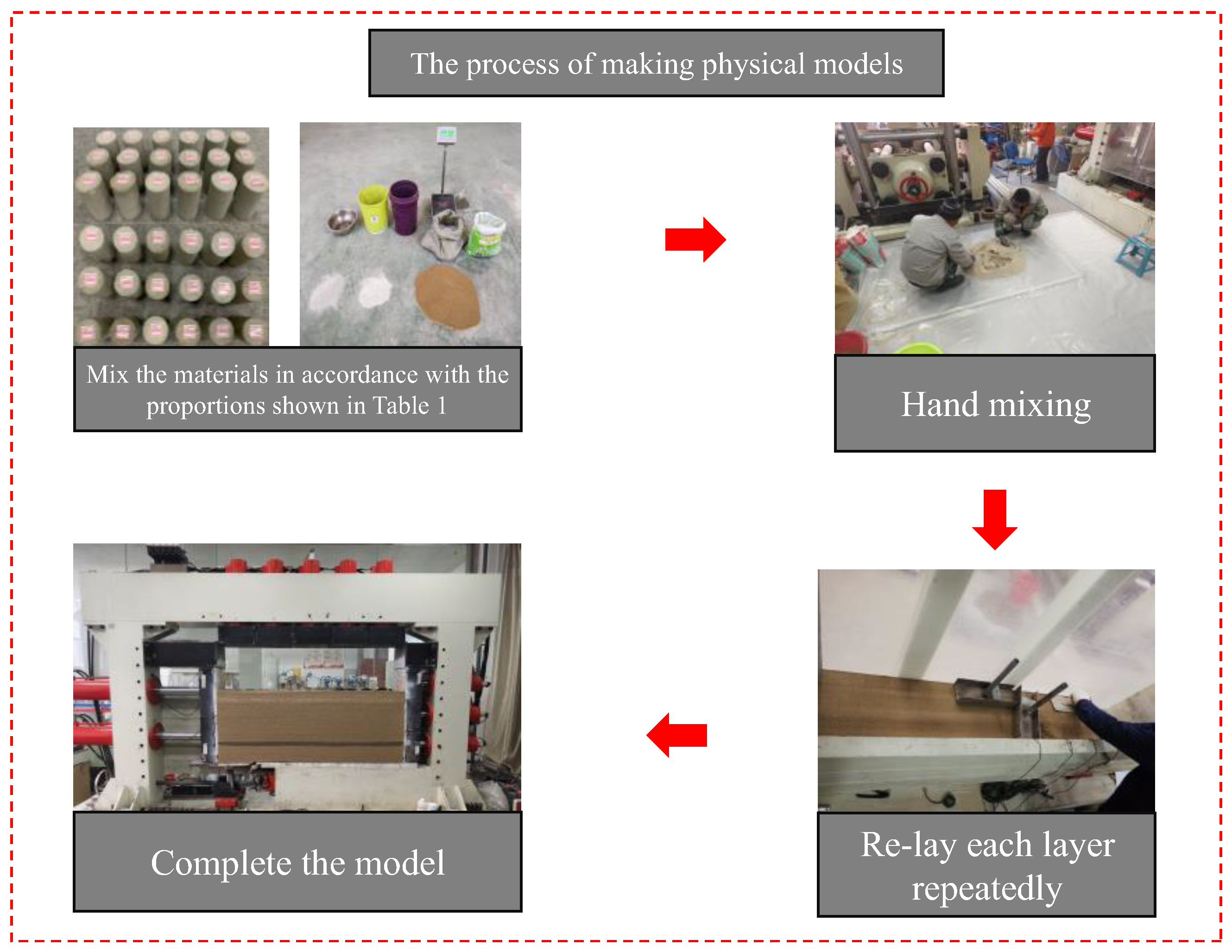 The process of making physical models

Mix the materials in accordance with the proportions shown in Table 1

Hand mixing

Re-lay each layer repeatedly

Complete the model