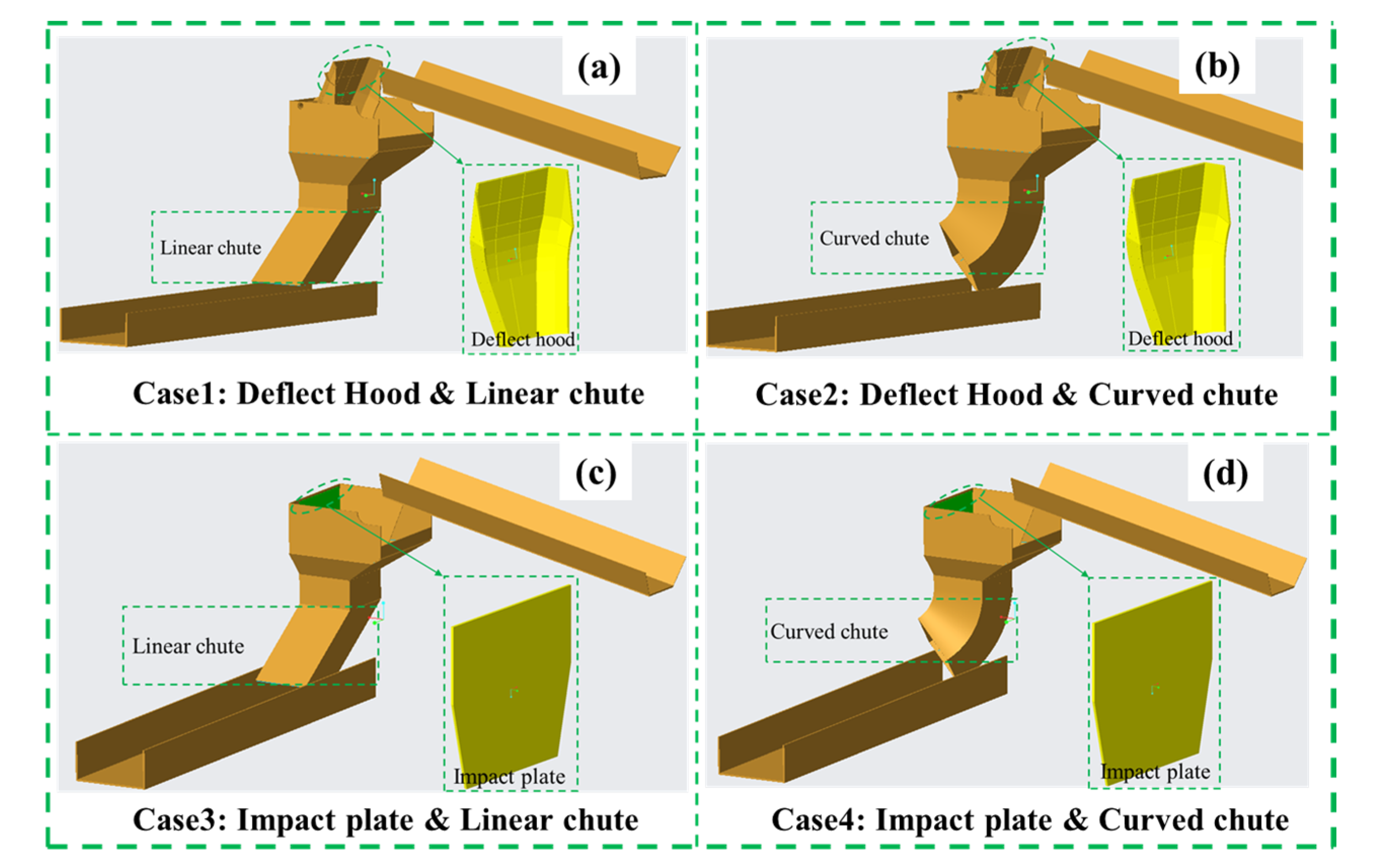 (a)

Linear chute

Deflect hood

Case1: Deflect Hood & Linear chute

(b)

Curved chute

Deflect hood

Case2: Deflect Hood & Curved chute

(c)

Linear chute

Impact plate

Case3: Impact plate & Linear chute

(d)

Curved chute

Impact plate

Case4: Impact plate & Curved chute