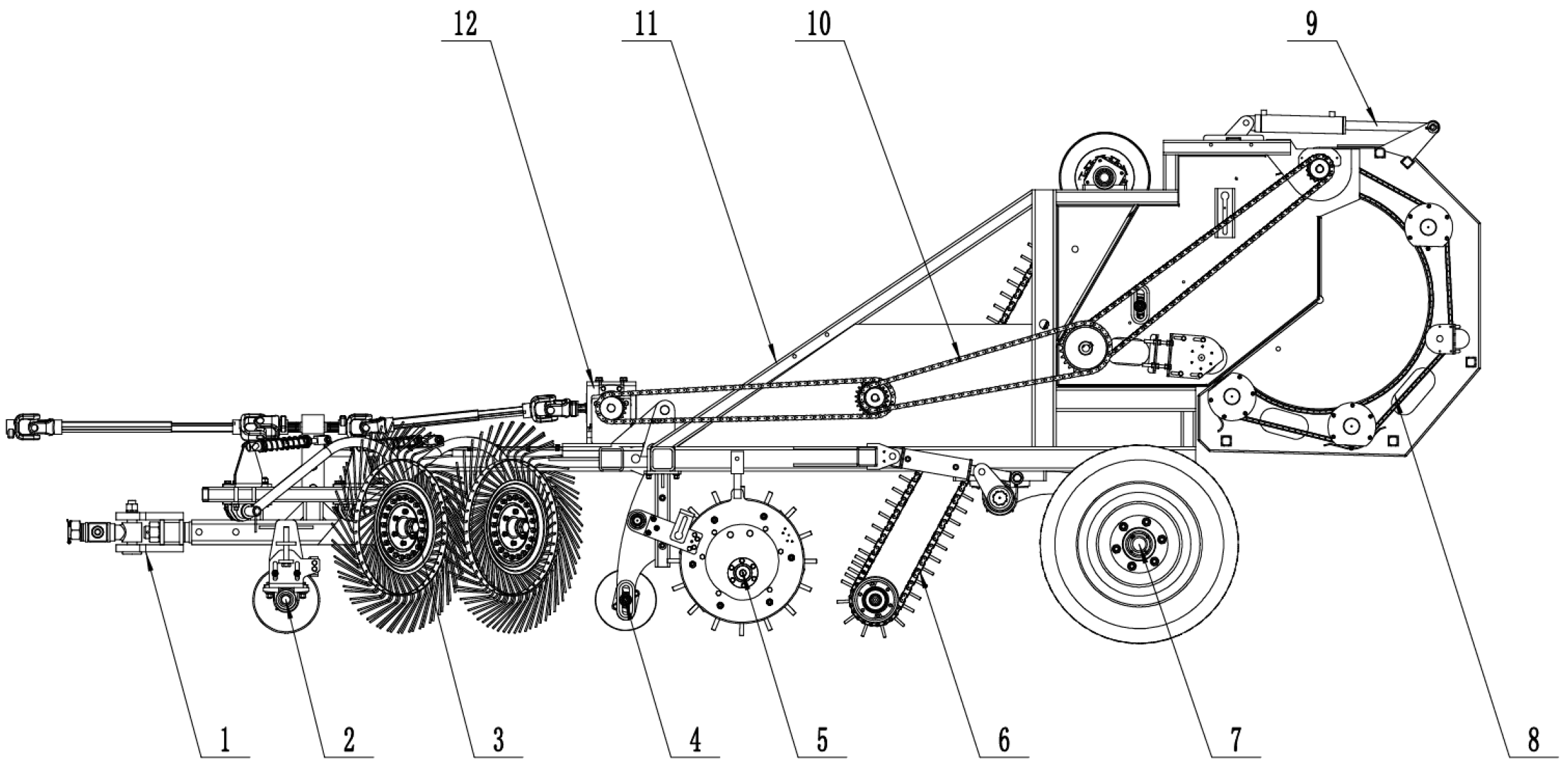 12 11 10 9

1 2 3 4 5 6 7 8