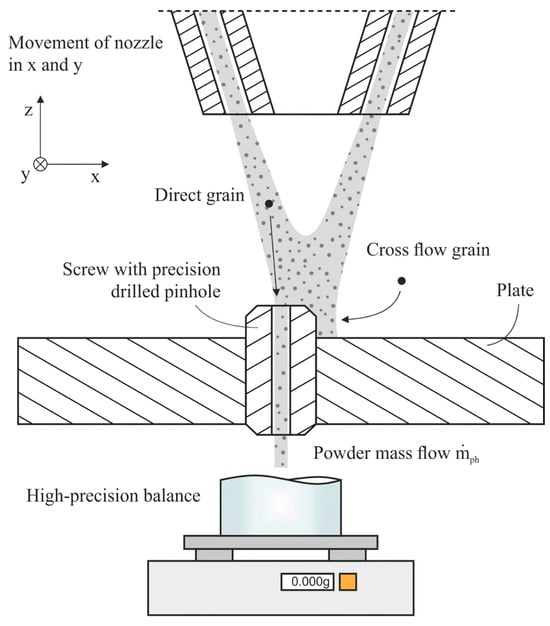 Movement of nozzle in x and y

z

y

x

Direct grain

Cross flow grain

Screw with precision drilled pinhole

Plate

Powder mass flow $\dot{m}_{ph}$

High-precision balance

0.000g