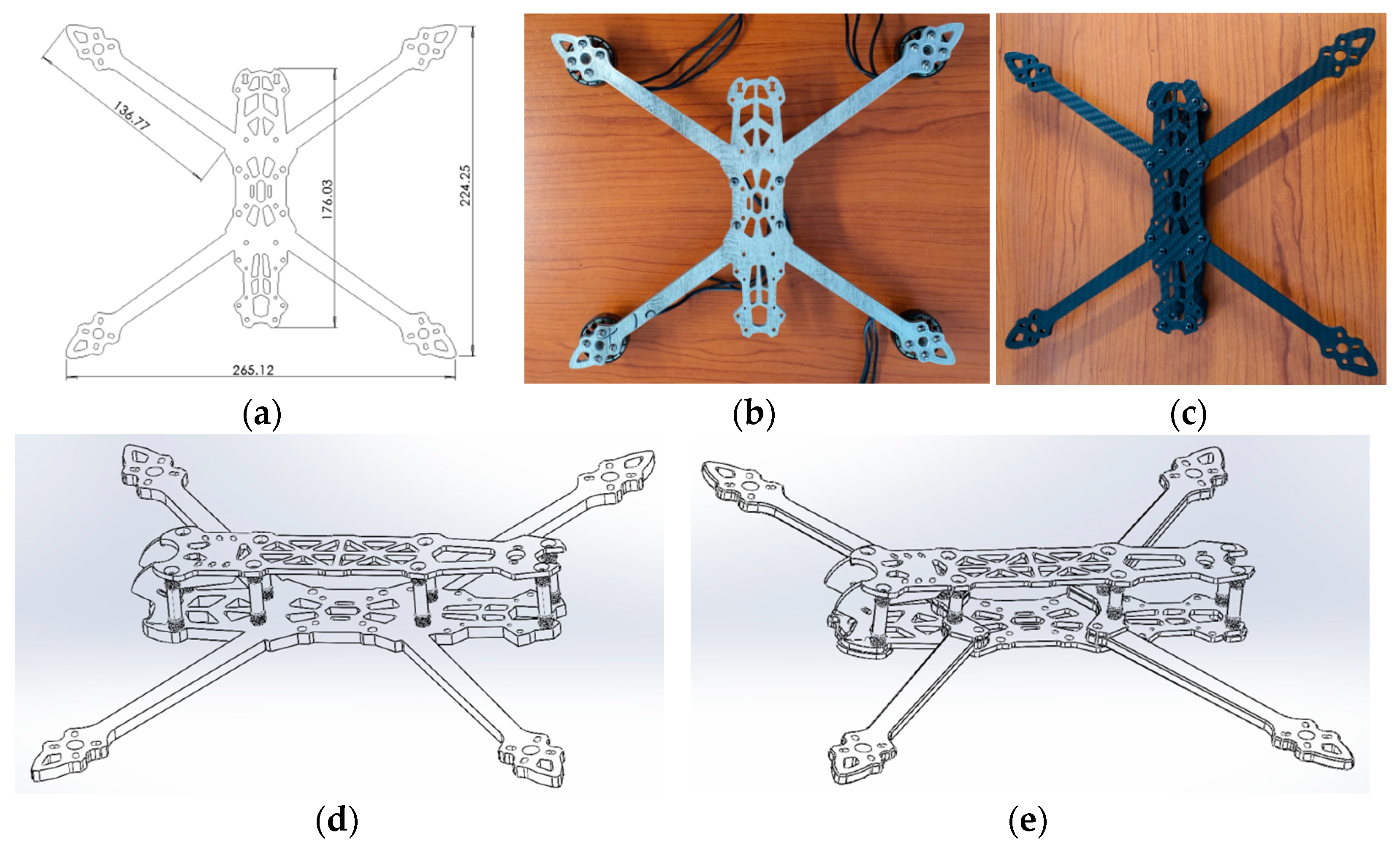 136.77

176.03

224.25

265.12

(a)

(b)

(c)

(d)

(e)