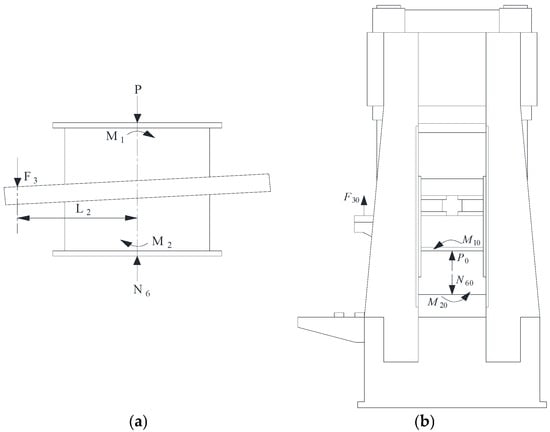 P

$M_1$

$F_3$

$L_2$

$M_2$

$N_6$

(a)

$F_{30}$

$M_{10}$

$P_0$

$N_{60}$

$M_{20}$

(b)