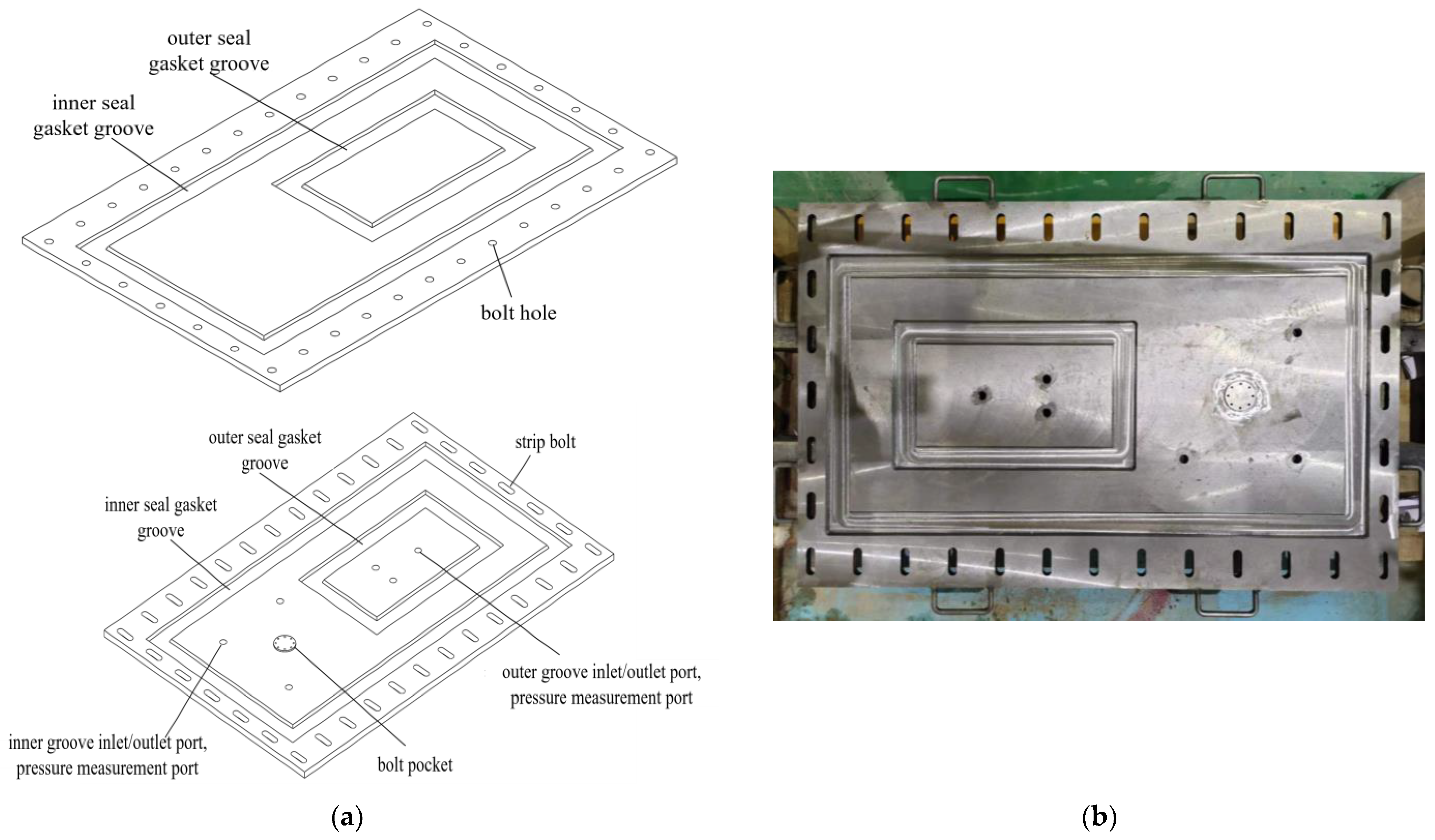 outer seal gasket groove

inner seal gasket groove

bolt hole

outer seal gasket groove

strip bolt

inner seal gasket groove

outer groove inlet/outlet port, pressure measurement port

inner groove inlet/outlet port, pressure measurement port

bolt pocket

(a)

(b)