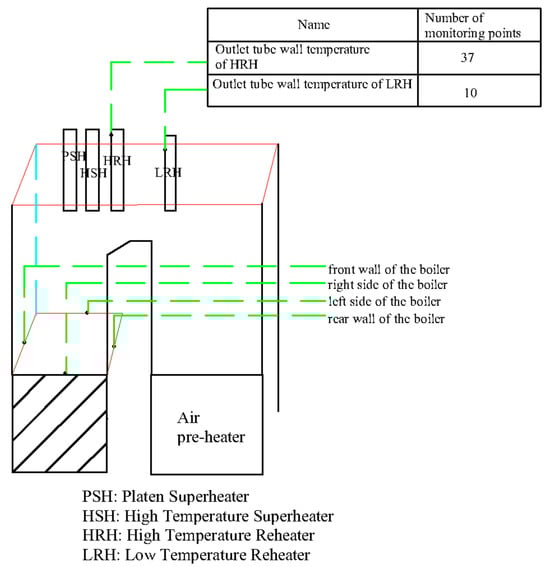 | Name | Number of monitoring points |
|---|---|
| Outlet tube wall temperature of HRH | 37 |
| Outlet tube wall temperature of LRH | 10 |

PSH
HSH
HRH
LRH

front wall of the boiler
right side of the boiler
left side of the boiler
rear wall of the boiler

Air pre-heater

PSH: Platen Superheater
HSH: High Temperature Superheater
HRH: High Temperature Reheater
LRH: Low Temperature Reheater