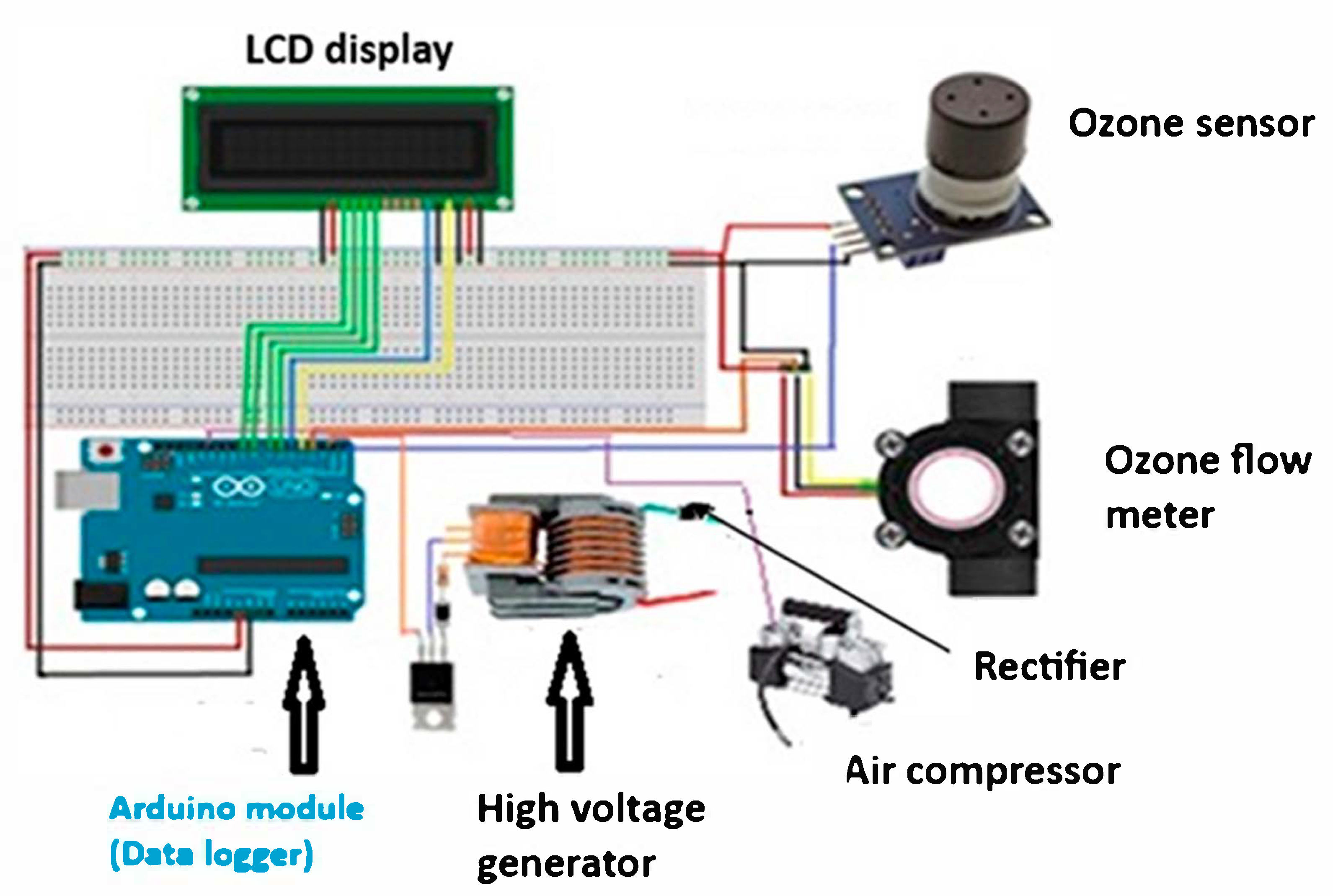 LCD display

Ozone sensor

Ozone flow meter

Rectifier

Air compressor

Arduino module (Data logger)

High voltage generator