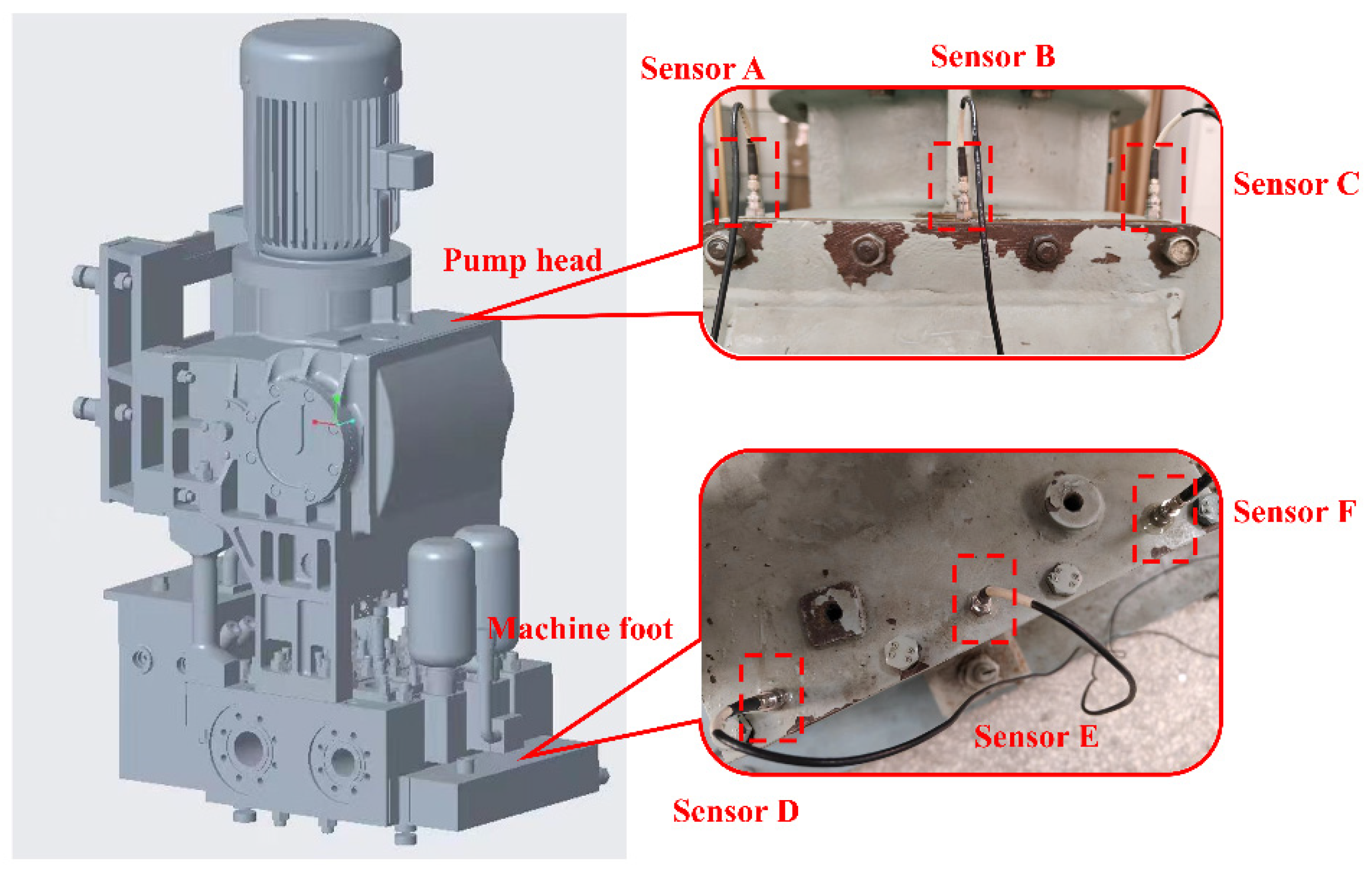 Sensor A

Sensor B

Sensor C

Pump head

Sensor F

Machine foot

Sensor E

Sensor D