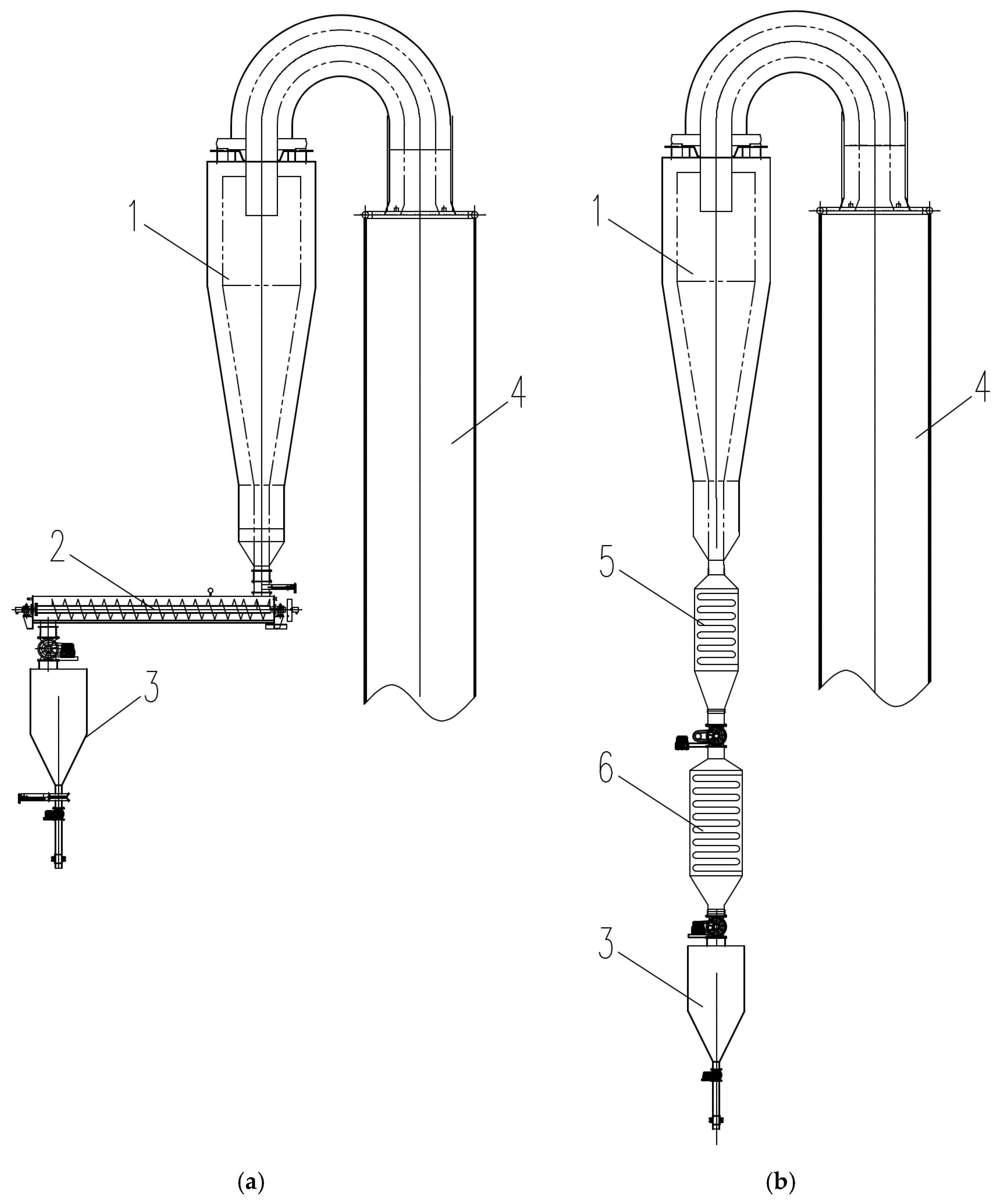 1
4
2
3
(a)
1
4
5
6
3
(b)