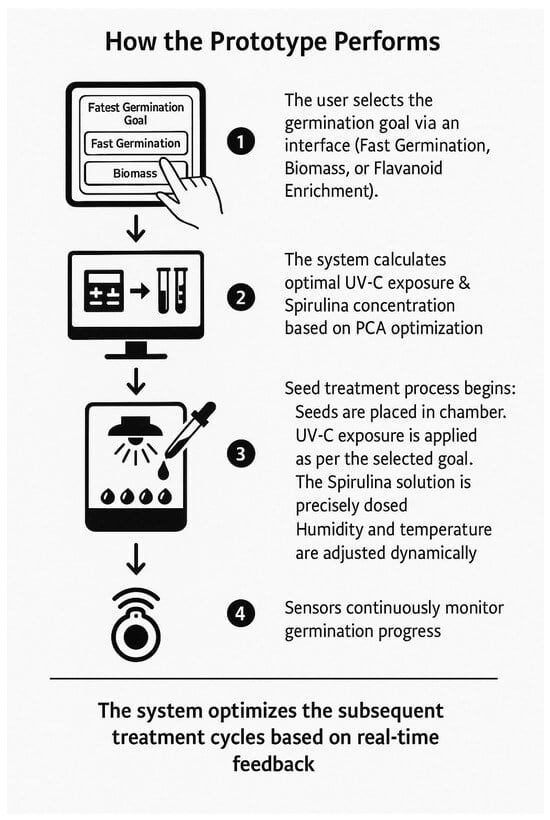 How the Prototype Performs

Fatest Germination Goal

Fast Germination

Biomass

1

The user selects the germination goal via an interface (Fast Germination, Biomass, or Flavanoid Enrichment).

2

The system calculates optimal UV-C exposure & Spirulina concentration based on PCA optimization

3

Seed treatment process begins:
Seeds are placed in chamber.
UV-C exposure is applied as per the selected goal.
The Spirulina solution is precisely dosed
Humidity and temperature are adjusted dynamically

4

Sensors continuously monitor germination progress

The system optimizes the subsequent treatment cycles based on real-time feedback