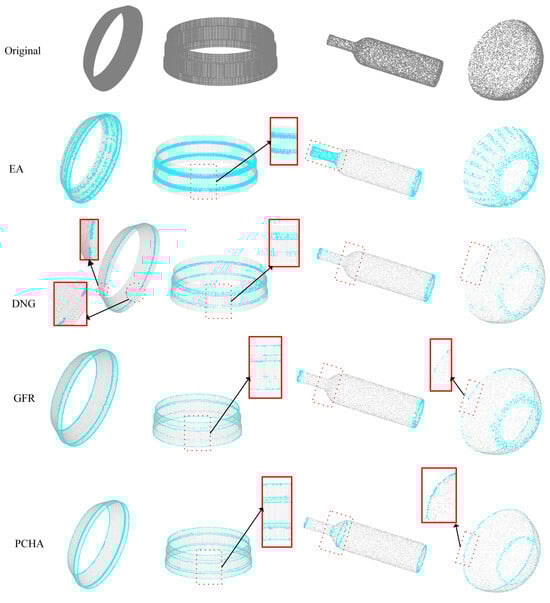 Original

EA

DNG

GFR

PCHA