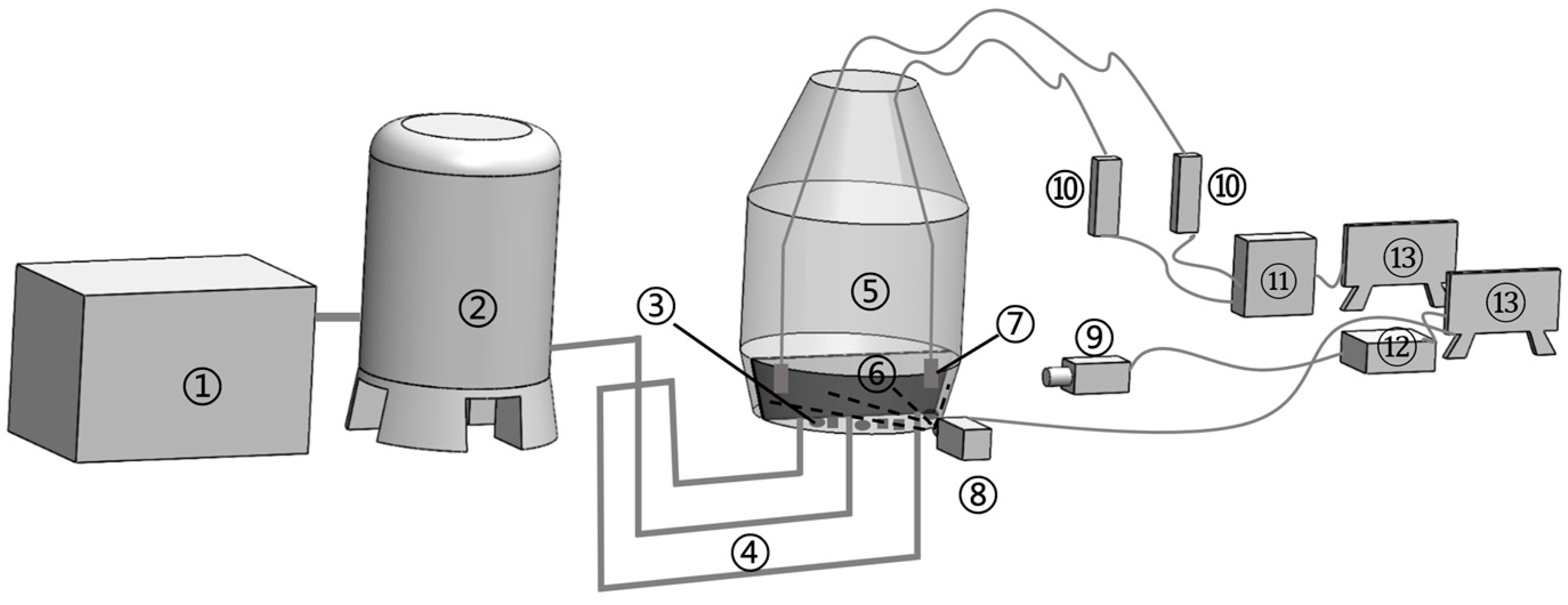 ①
②
③
④
⑤
⑥
⑦
⑧
⑨
⑩
⑩
⑪
⑫
⑬
⑬