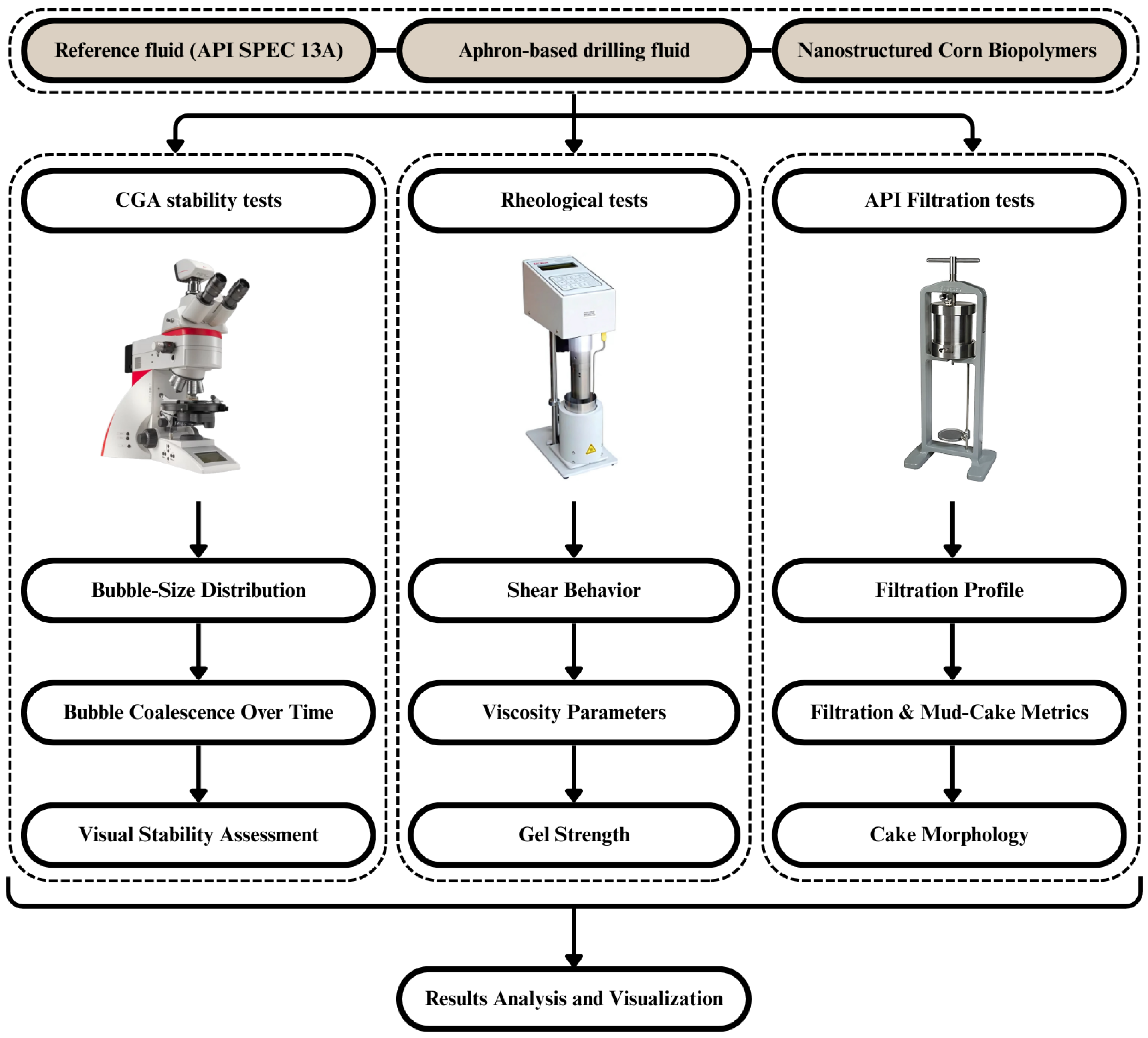 Reference fluid (API SPEC 13A)

Aphron-based drilling fluid

Nanostructured Corn Biopolymers

CGA stability tests

Bubble-Size Distribution

Bubble Coalescence Over Time

Visual Stability Assessment

Rheological tests

Shear Behavior

Viscosity Parameters

Gel Strength

API Filtration tests

Filtration Profile

Filtration & Mud-Cake Metrics

Cake Morphology

Results Analysis and Visualization