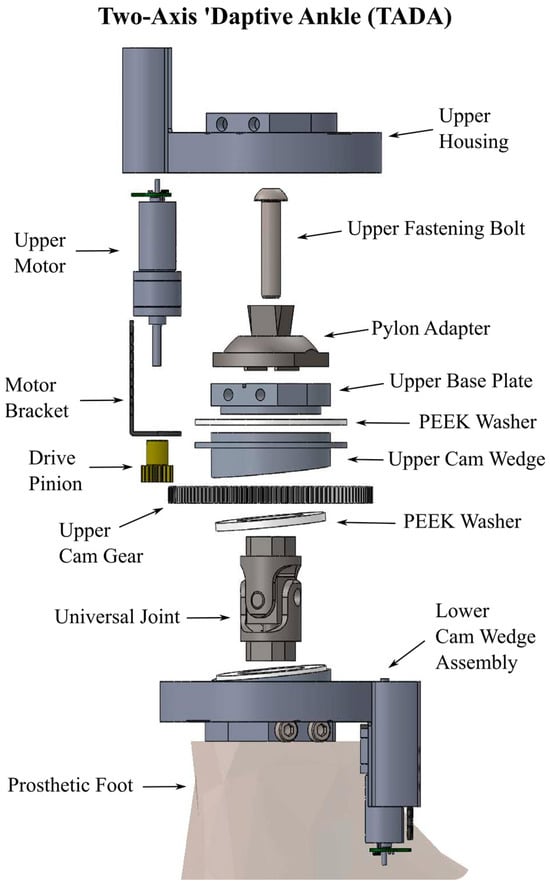 Two-Axis 'Daptive Ankle (TADA)

Upper Housing

Upper Motor

Upper Fastening Bolt

Pylon Adapter

Motor Bracket

Upper Base Plate

PEEK Washer

Drive Pinion

Upper Cam Wedge

Upper Cam Gear

PEEK Washer

Universal Joint

Lower Cam Wedge Assembly

Prosthetic Foot