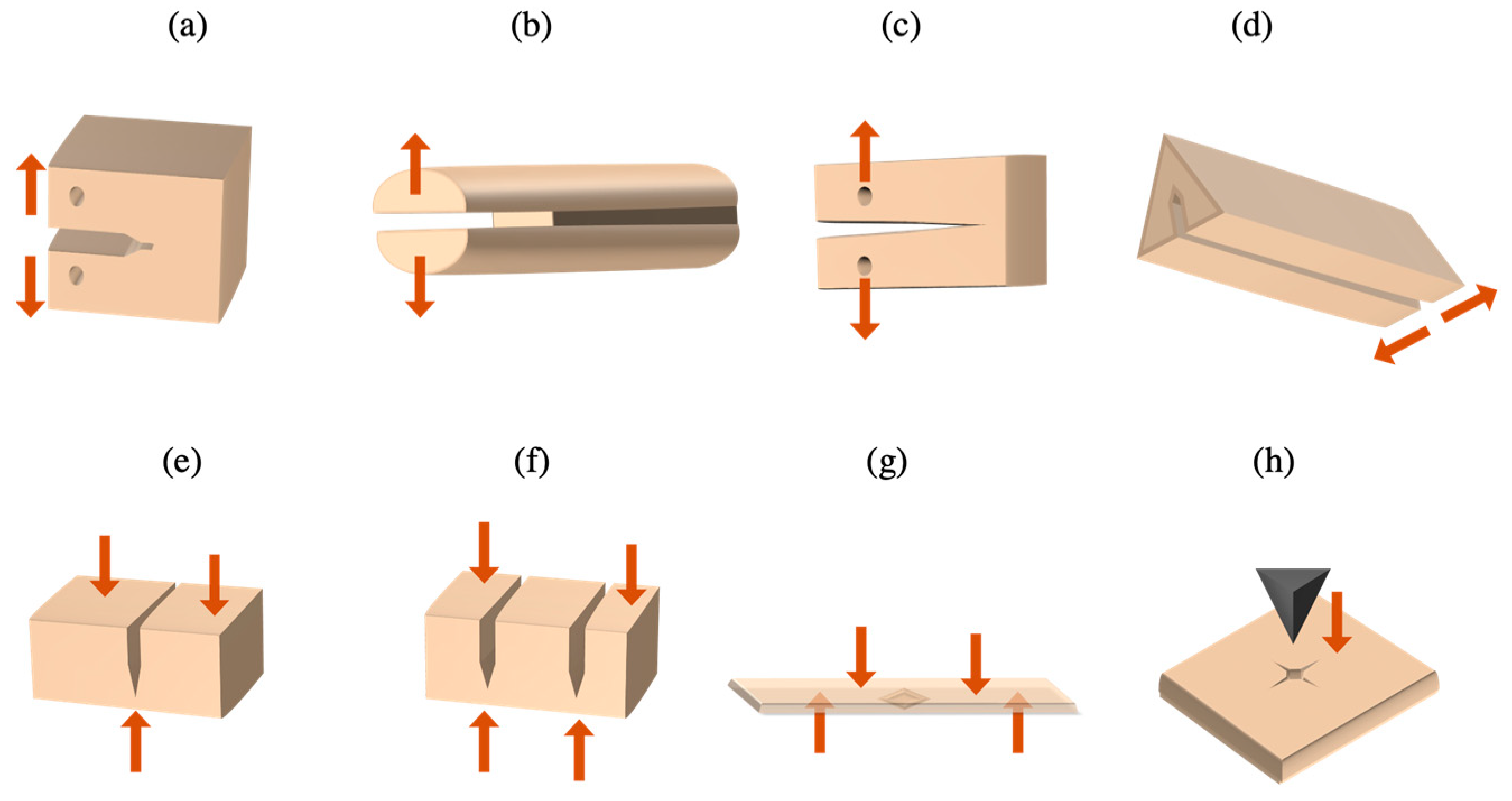 (a) (b) (c) (d)

(e) (f) (g) (h)