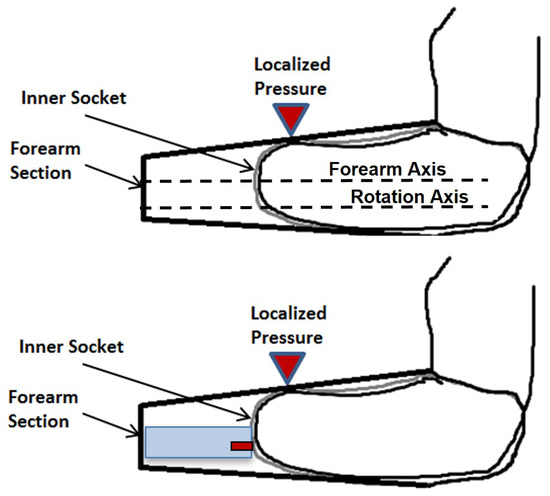 Localized Pressure

Inner Socket

Forearm Section

Forearm Axis

Rotation Axis

Localized Pressure

Inner Socket

Forearm Section