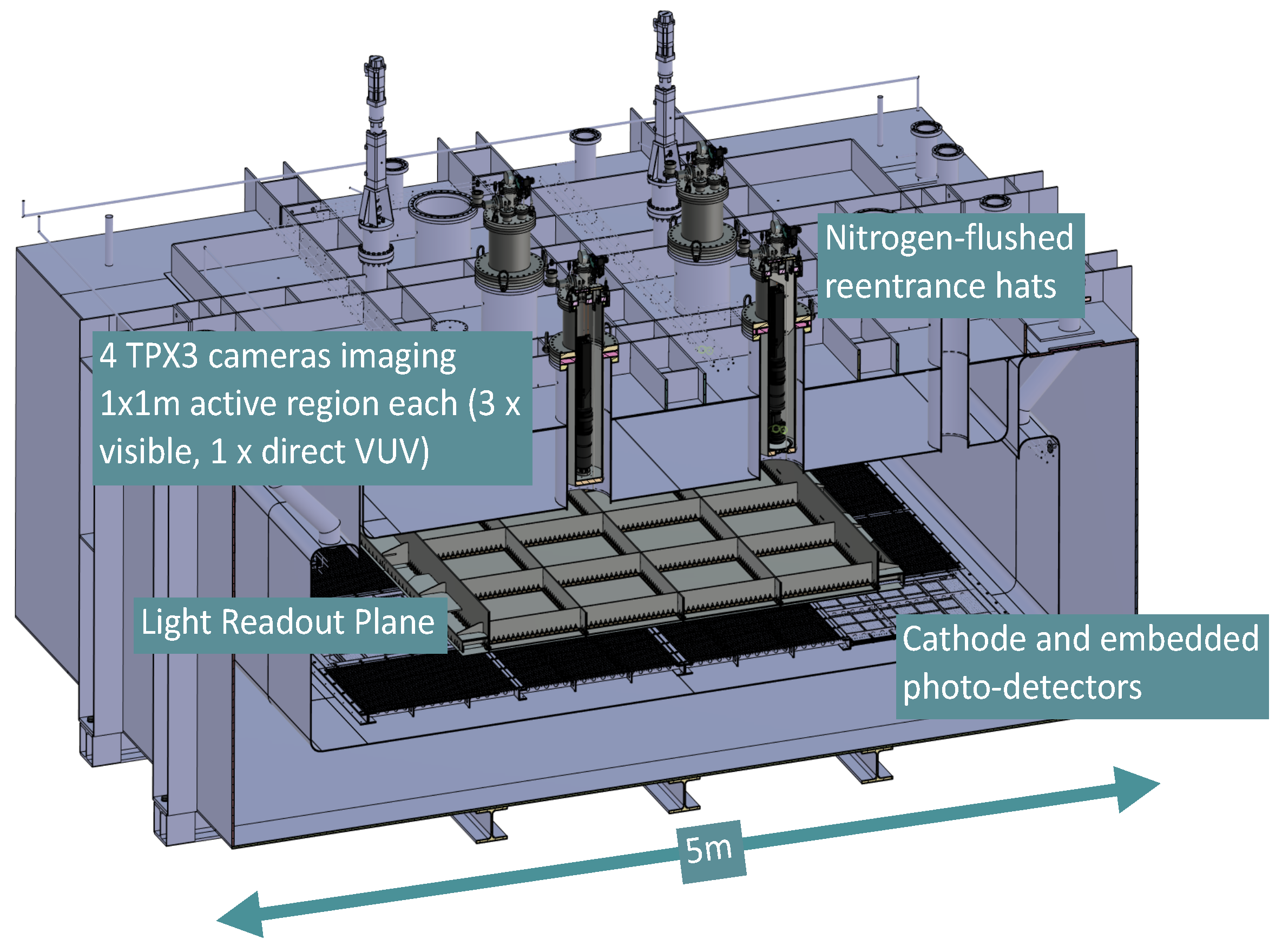 Nitrogen-flushed reentrance hats

4 TPX3 cameras imaging 1x1m active region each (3 x visible, 1 x direct VUV)

Light Readout Plane

Cathode and embedded photo-detectors

5m