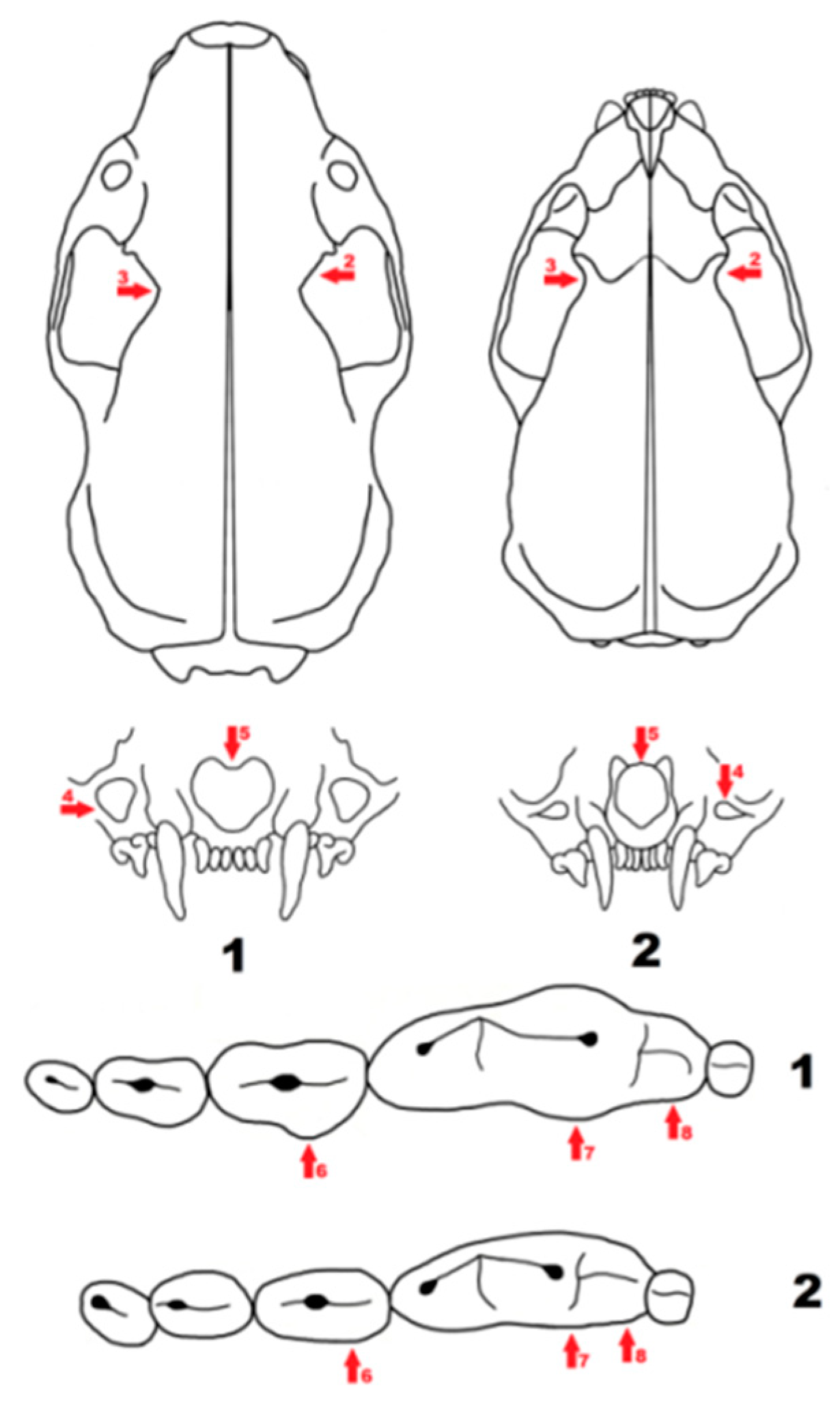 3
2
3
2
5
4
5
4
1
2
1
6
7
8
2
6
7
8