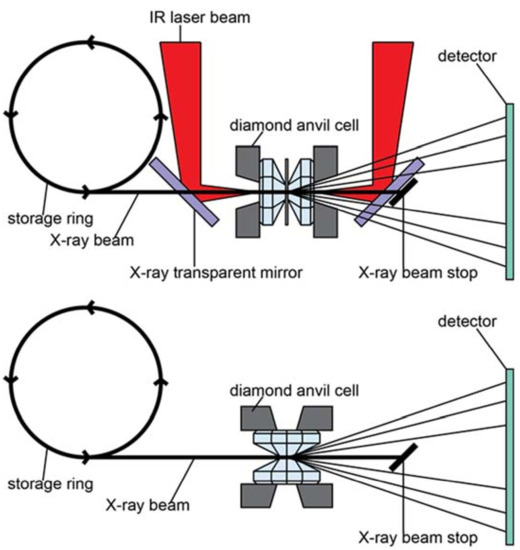 IR laser beam
detector
diamond anvil cell
storage ring
X-ray beam
X-ray transparent mirror
X-ray beam stop

detector
diamond anvil cell
storage ring
X-ray beam
X-ray beam stop