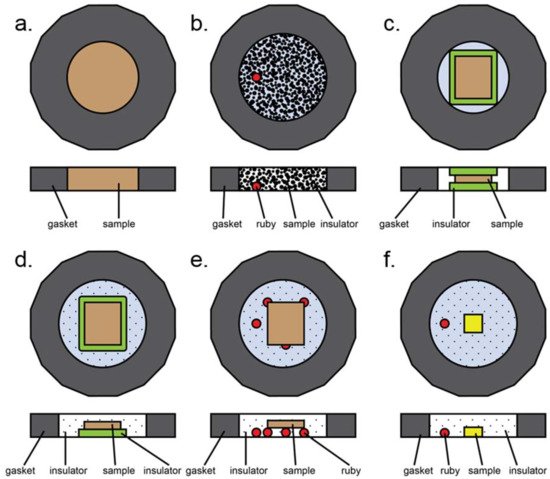 a.

gasket sample

b.

gasket ruby sample insulator

c.

gasket insulator sample

d.

gasket insulator sample insulator

e.

gasket insulator sample ruby

f.

gasket ruby sample insulator