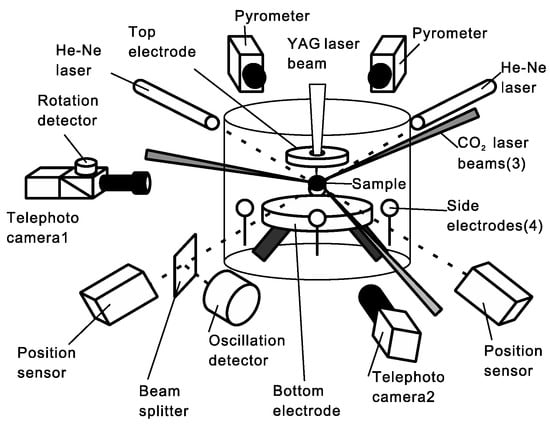 Pyrometer

Top electrode

YAG laser beam

Pyrometer

He-Ne laser

He-Ne laser

Rotation detector

$CO_2$ laser beams(3)

Sample

Side electrodes(4)

Telephoto camera1

Position sensor

Beam splitter

Oscillation detector

Bottom electrode

Telephoto camera2

Position sensor