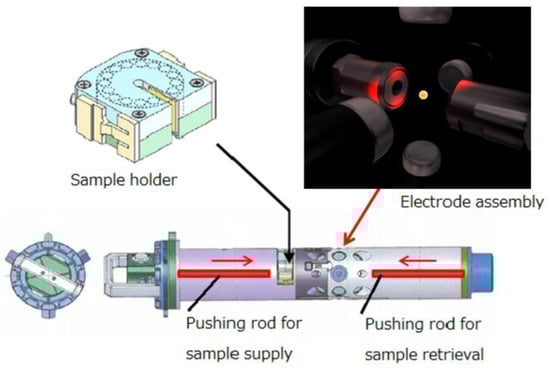 Sample holder

Electrode assembly

Pushing rod for sample supply

Pushing rod for sample retrieval