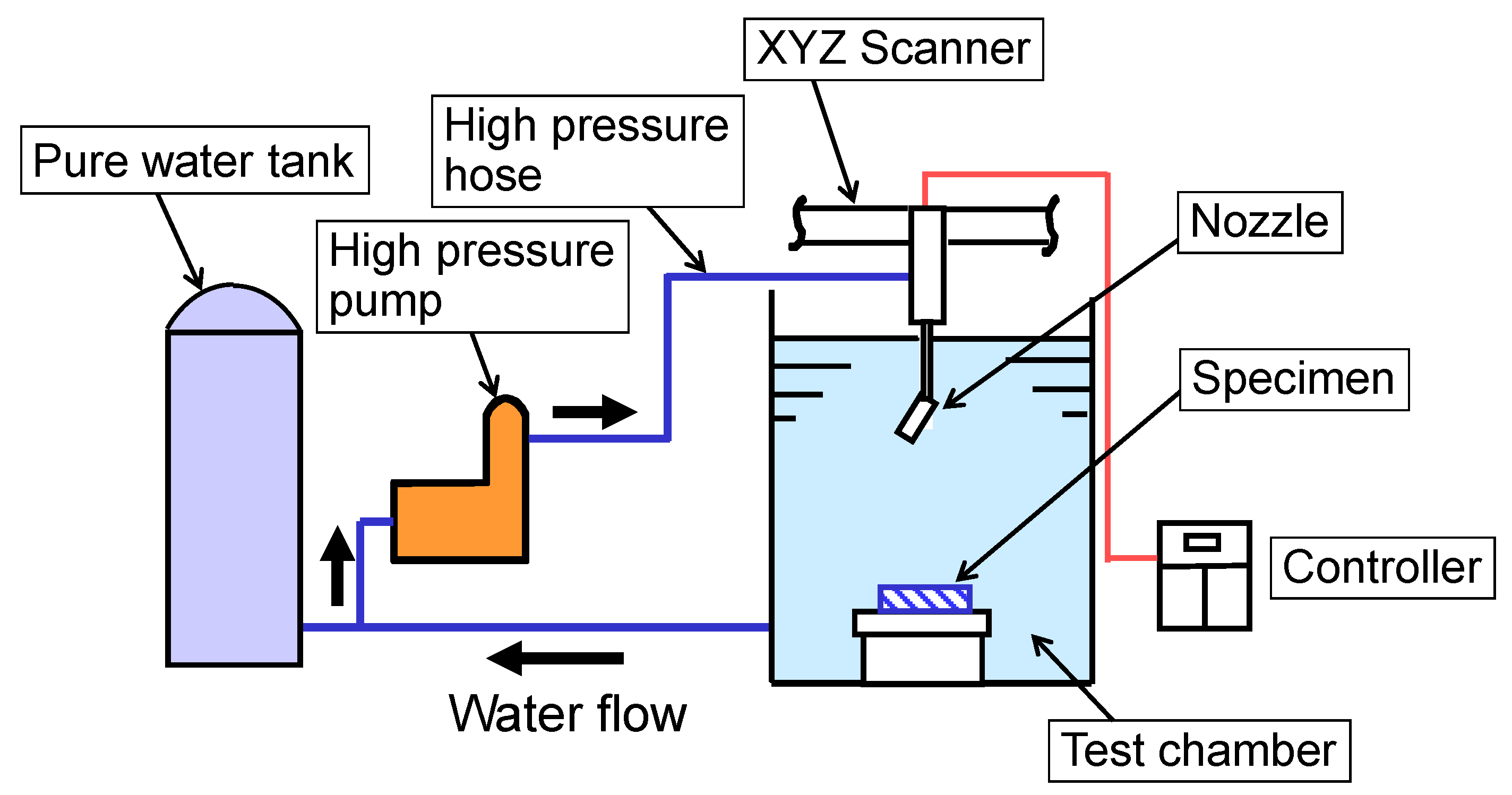 XYZ Scanner

Pure water tank

High pressure hose

High pressure pump

Nozzle

Specimen

Controller

Water flow

Test chamber