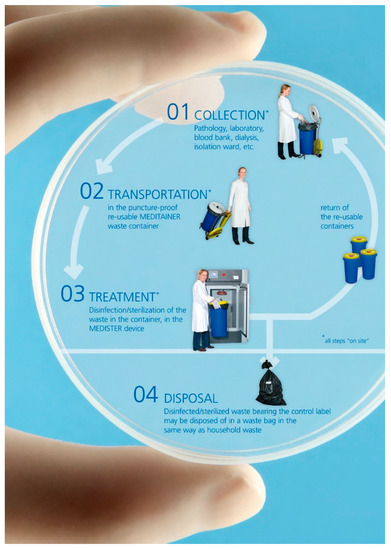 01 COLLECTION*
Pathology, laboratory, blood bank, dialysis, isolation ward, etc.

02 TRANSPORTATION*
in the puncture-proof re-usable MEDITAINER waste container

return of the re-usable containers

03 TREATMENT*
Disinfection/sterilization of the waste in the container, in the MEDISTER device

*all steps "on site"

04 DISPOSAL
Disinfected/sterilized waste bearing the control label may be disposed of in a waste bag in the same way as household waste