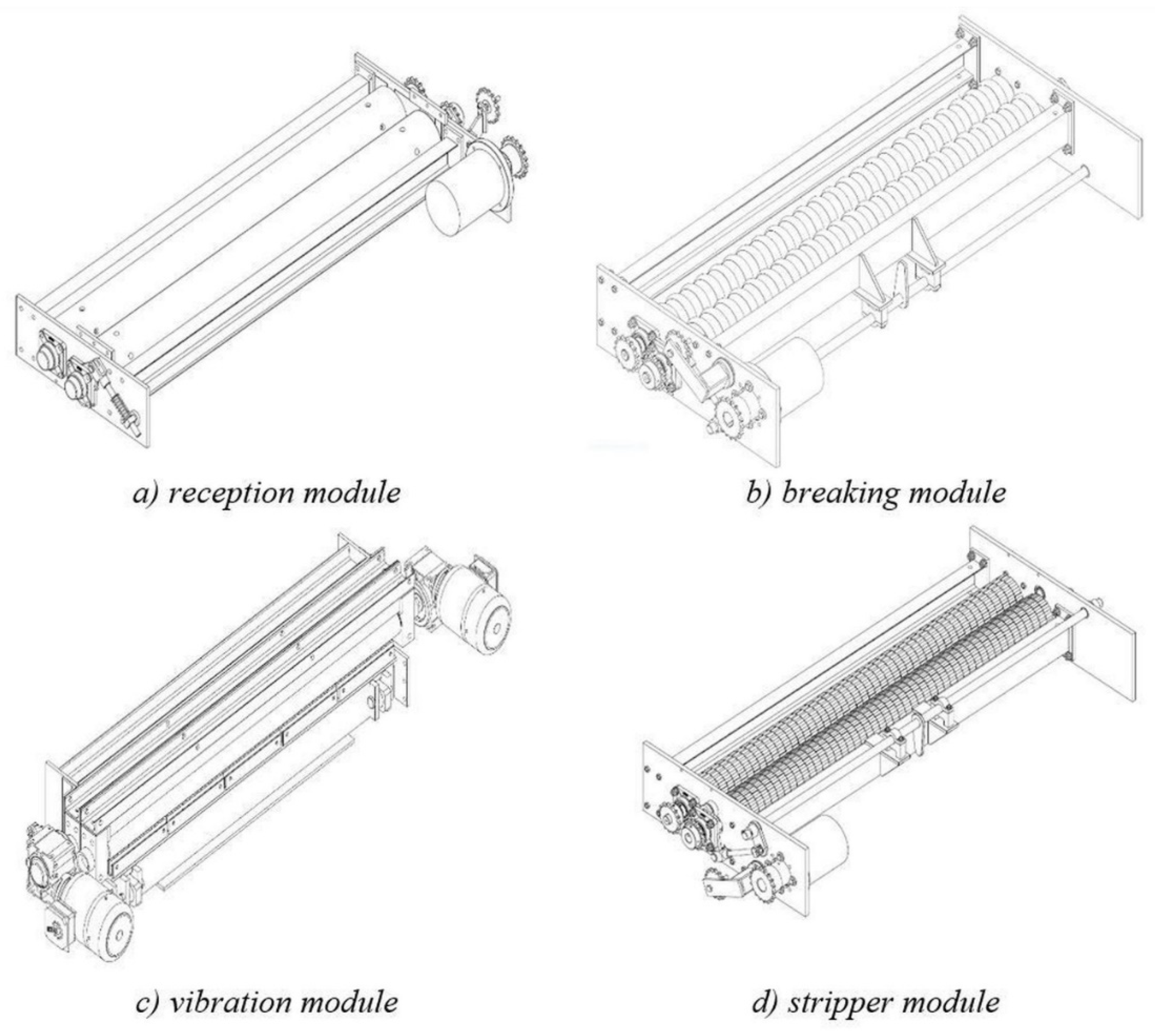 a) reception module

b) breaking module

c) vibration module

d) stripper module