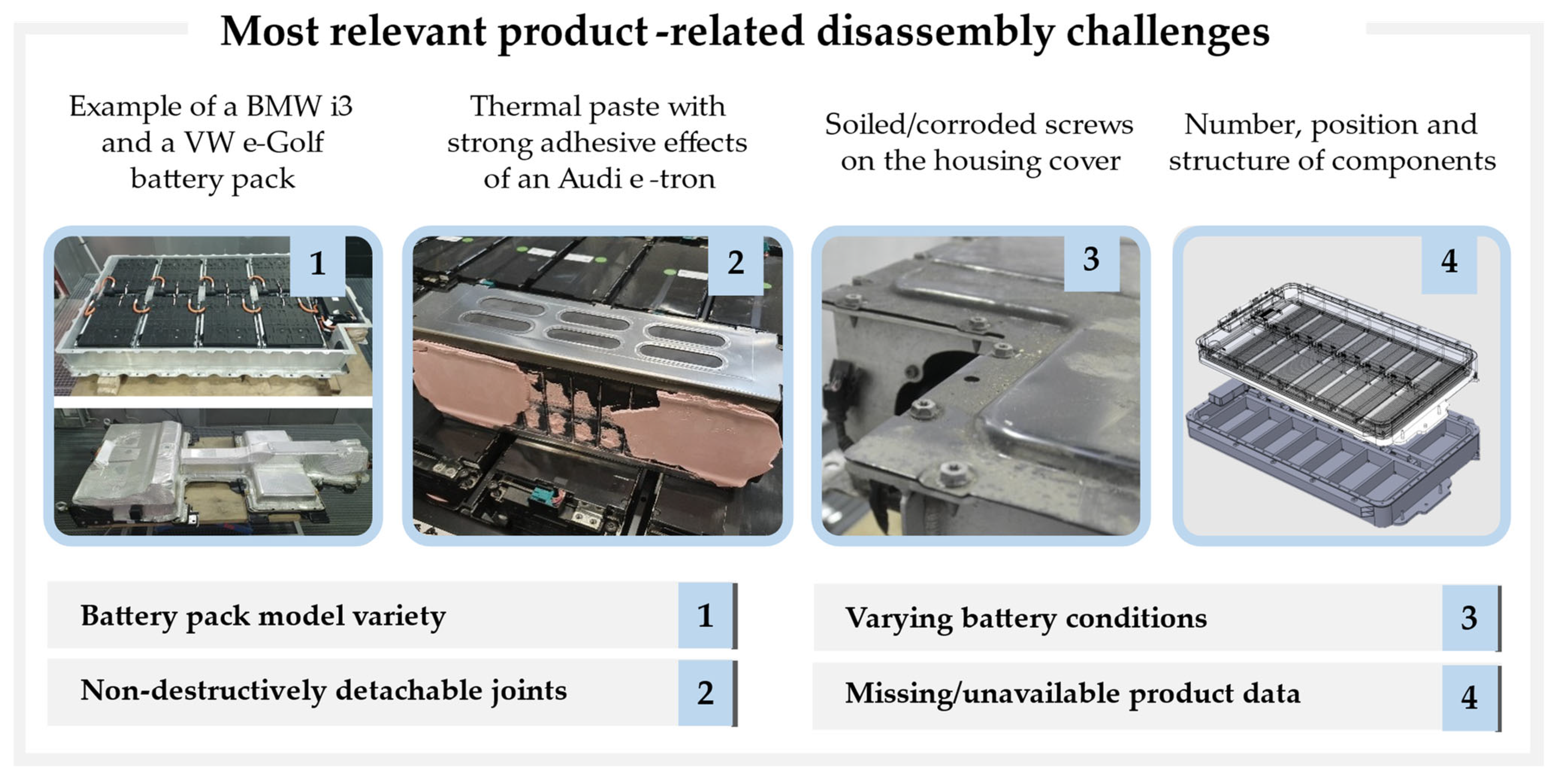 Most relevant product -related disassembly challenges

Example of a BMW i3 and a VW e-Golf battery pack

Thermal paste with strong adhesive effects of an Audi e -tron

Soiled/corroded screws on the housing cover

Number, position and structure of components

1

2

3

4

Battery pack model variety 1

Non-destructively detachable joints 2

Varying battery conditions 3

Missing/unavailable product data 4