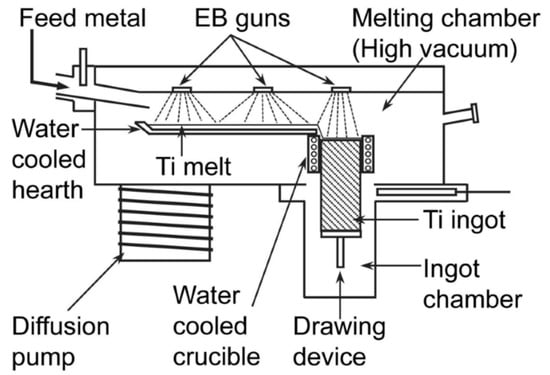 Feed metal
EB guns
Melting chamber (High vacuum)
Water cooled hearth
Ti melt
Ti ingot
Ingot chamber
Diffusion pump
Water cooled crucible
Drawing device