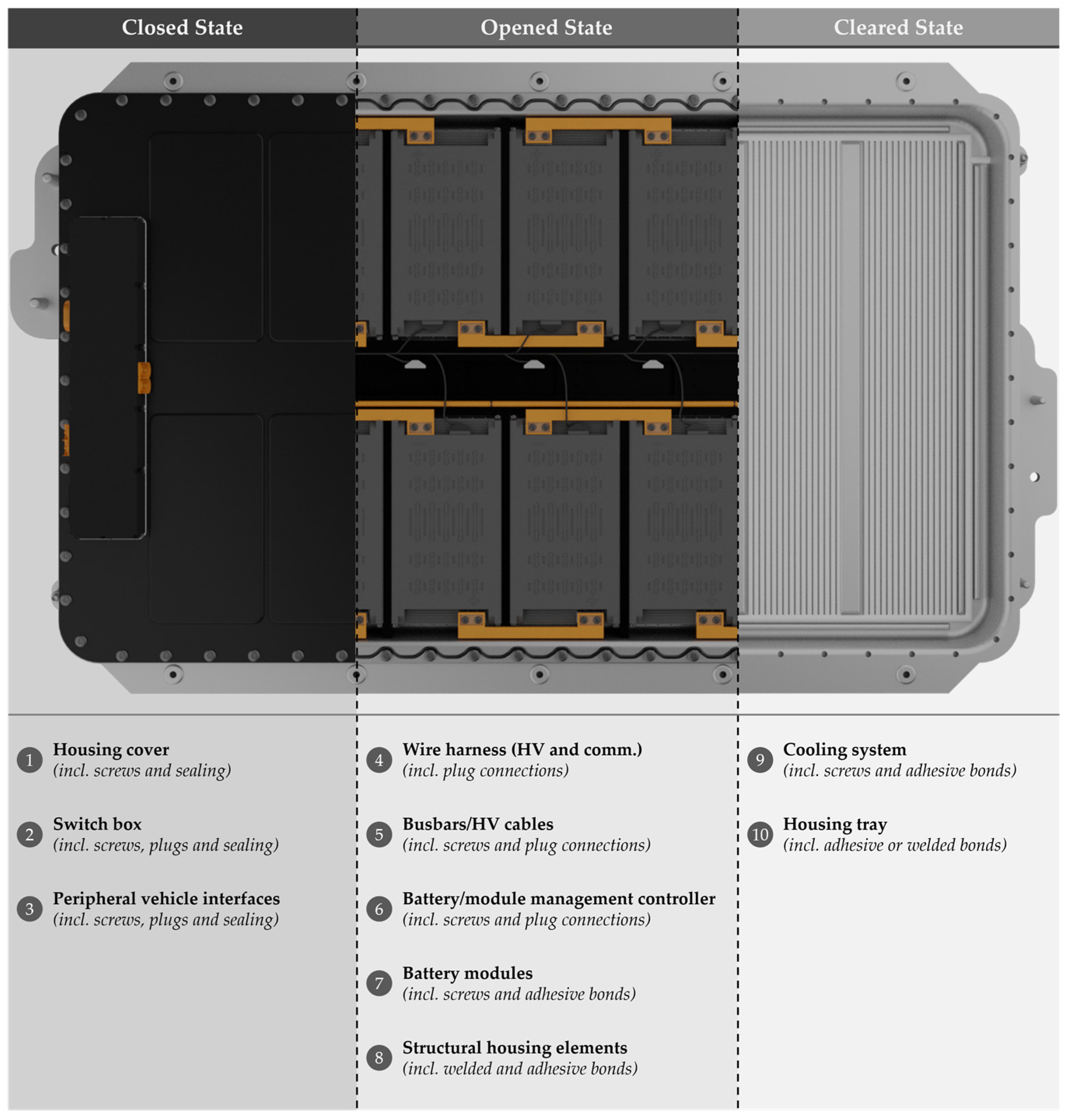 Closed State

1 Housing cover
(incl. screws and sealing)

2 Switch box
(incl. screws, plugs and sealing)

3 Peripheral vehicle interfaces
(incl. screws, plugs and sealing)

Opened State

4 Wire harness (HV and comm.)
(incl. plug connections)

5 Busbars/HV cables
(incl. screws and plug connections)

6 Battery/module management controller
(incl. screws and plug connections)

7 Battery modules
(incl. screws and adhesive bonds)

8 Structural housing elements
(incl. welded and adhesive bonds)

Cleared State

9 Cooling system
(incl. screws and adhesive bonds)

10 Housing tray
(incl. adhesive or welded bonds)