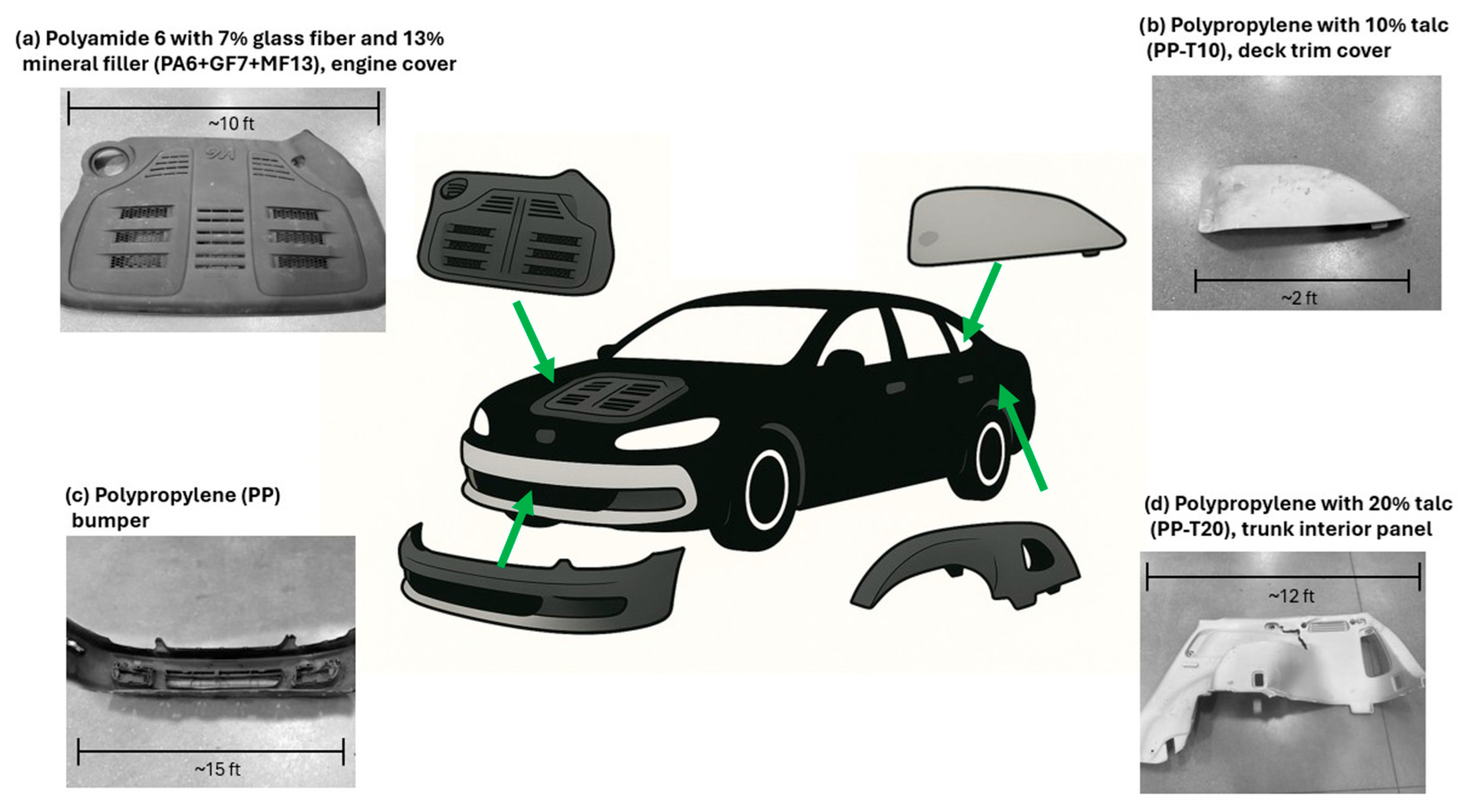 (a) Polyamide 6 with 7% glass fiber and 13% mineral filler (PA6+GF7+MF13), engine cover

~10 ft

V6

(b) Polypropylene with 10% talc (PP-T10), deck trim cover

~2 ft

(c) Polypropylene (PP) bumper

~15 ft

(d) Polypropylene with 20% talc (PP-T20), trunk interior panel

~12 ft