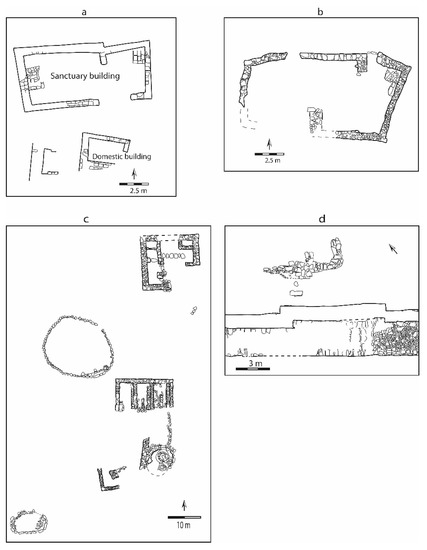 a

Sanctuary building

Domestic building

2.5 m

b

2.5 m

c

10 m

d

3 m