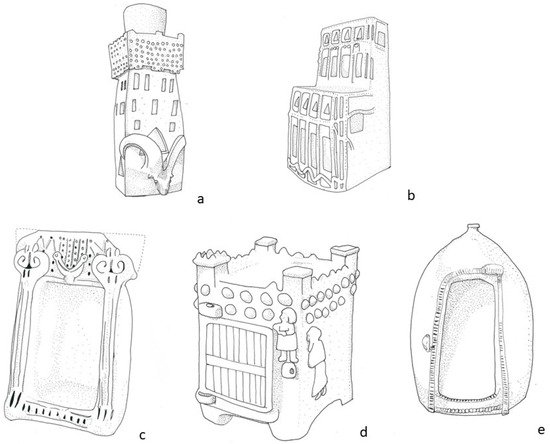 a

b

c

d

e