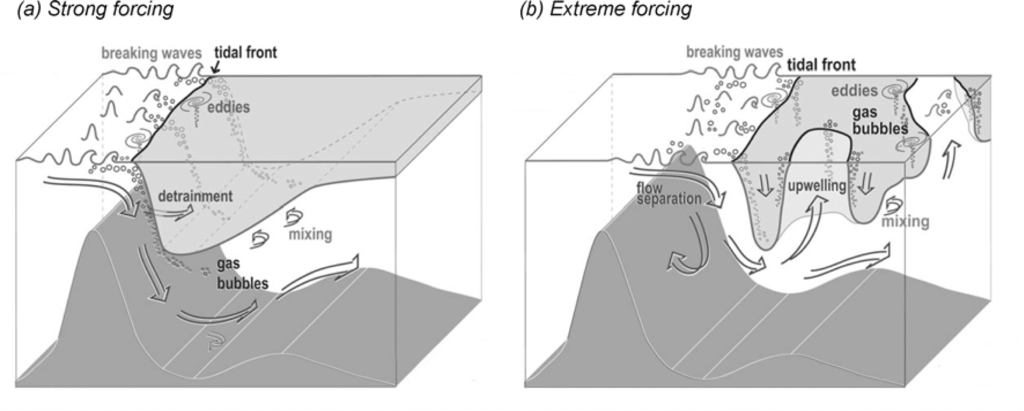 (a) Strong forcing

breaking waves
tidal front
eddies
detrainment
mixing
gas bubbles

(b) Extreme forcing

breaking waves
tidal front
eddies
gas bubbles
flow separation
upwelling
mixing