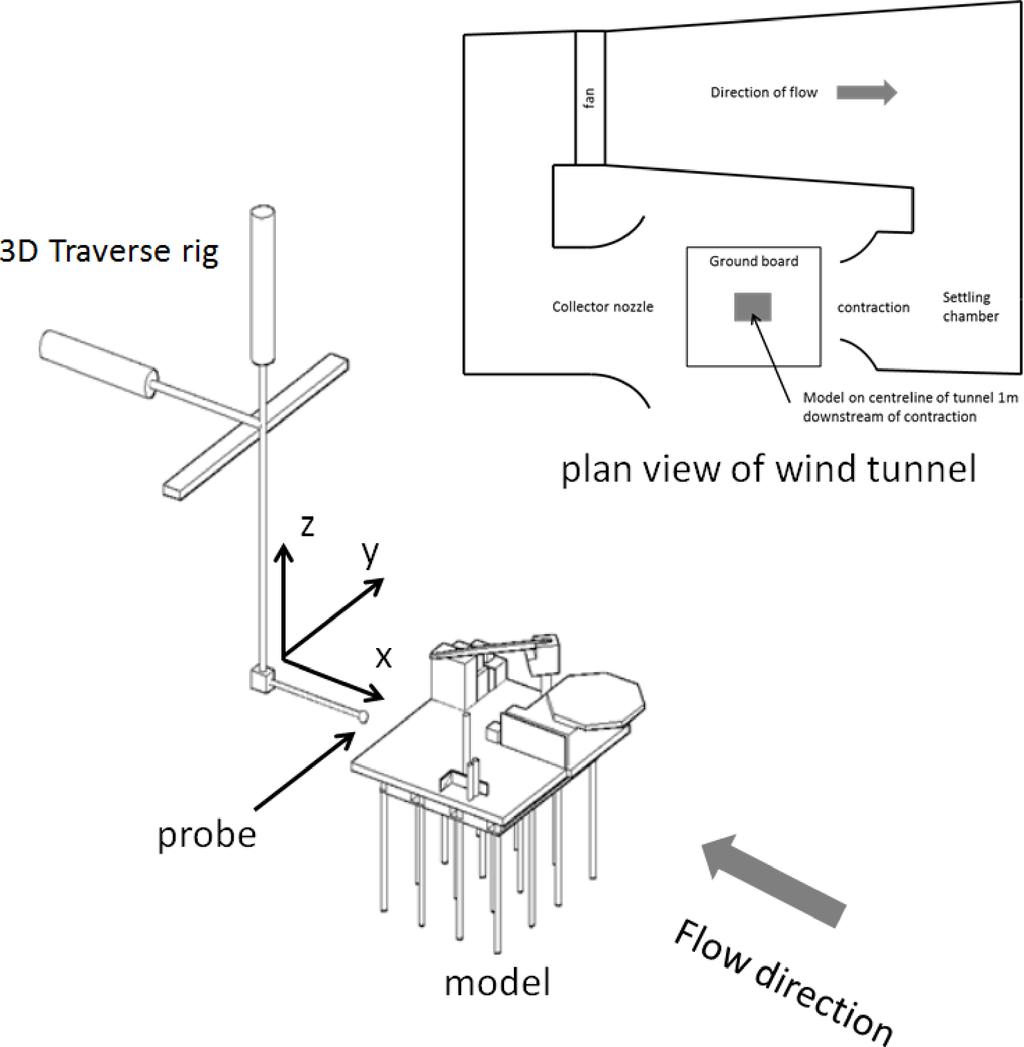 fan

Direction of flow

Ground board

Collector nozzle

contraction

Settling chamber

Model on centreline of tunnel 1m downstream of contraction

plan view of wind tunnel

3D Traverse rig

z

y

x

probe

model

Flow direction