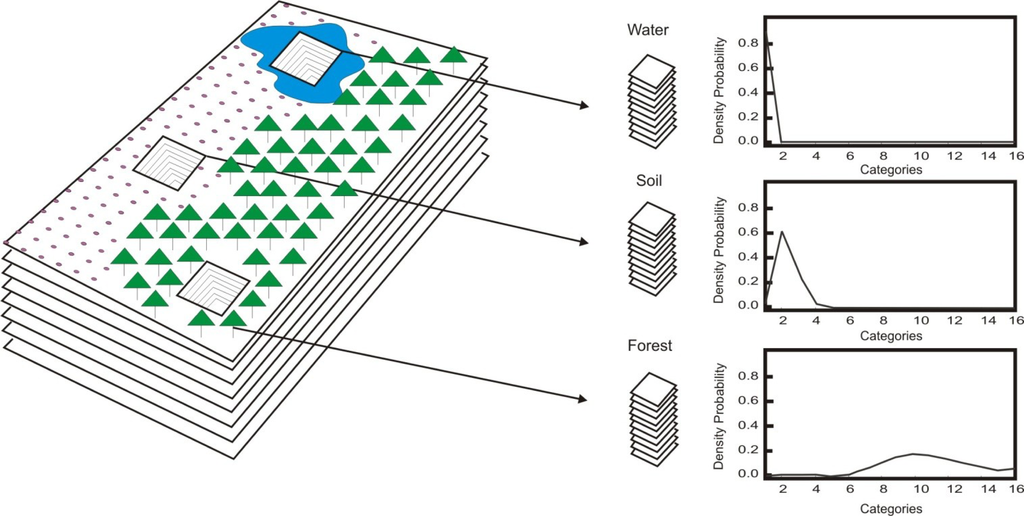 Water

Density Probability

0.8
0.6
0.4
0.2
0.0

2 4 6 8 10 12 14 16

Categories

Soil

Density Probability

0.8
0.6
0.4
0.2
0.0

2 4 6 8 10 12 14 16

Categories

Forest

Density Probability

0.8
0.6
0.4
0.2
0.0

2 4 6 8 10 12 14 16

Categories