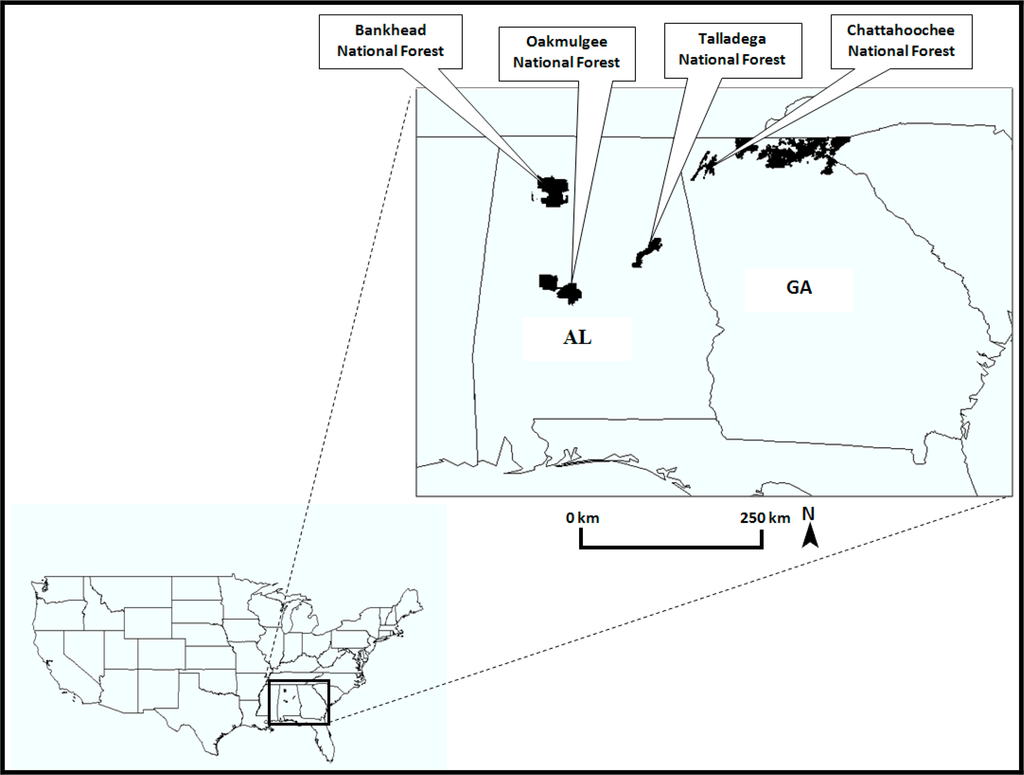 Bankhead National Forest

Oakmulgee National Forest

Talladega National Forest

Chattahoochee National Forest

GA

AL

0 km

250 km

N