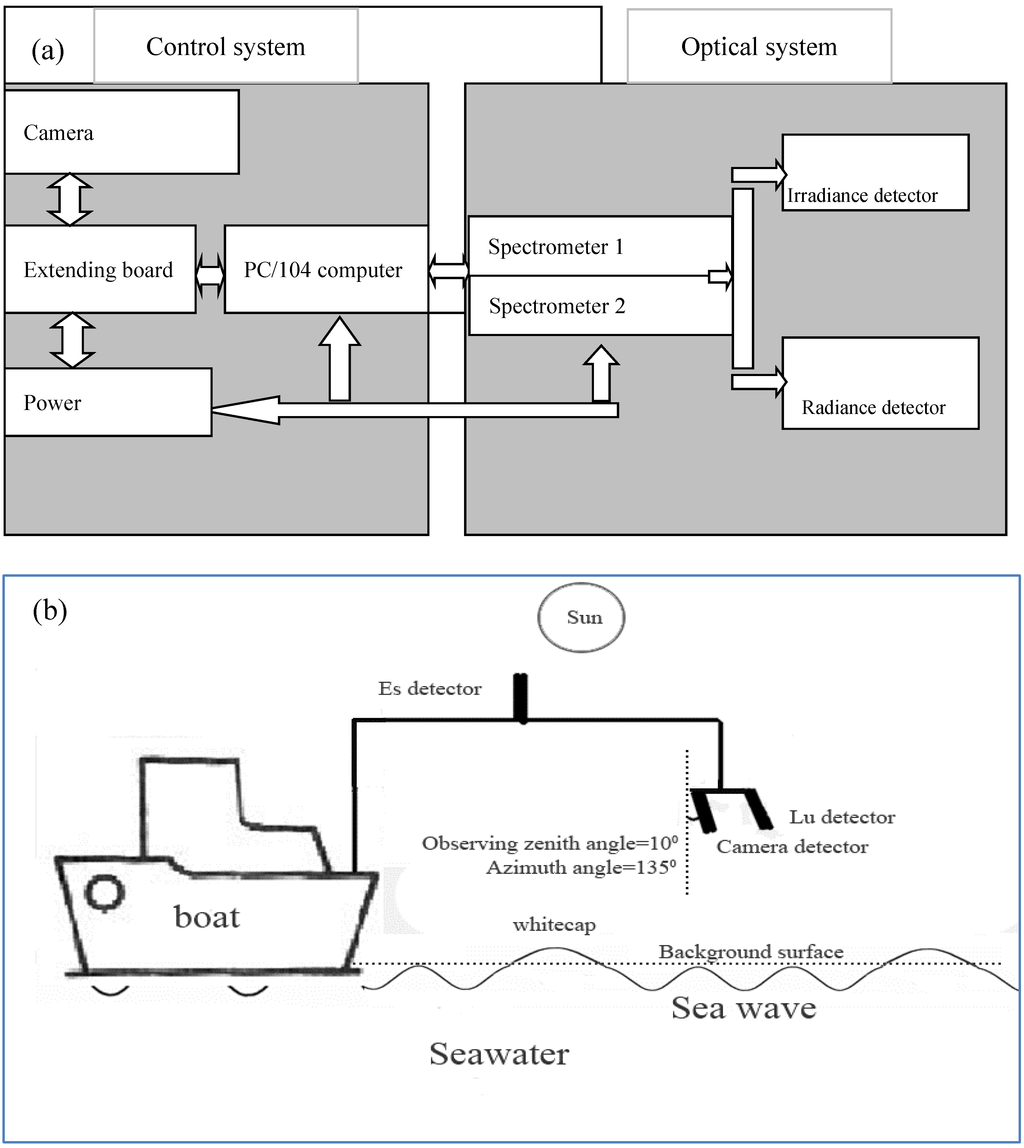 (a)

Control system

Optical system

Camera

Extending board

PC/104 computer

Power

Spectrometer 1

Spectrometer 2

Irradiance detector

Radiance detector

(b)

Sun

Es detector

Lu detector

Camera detector

Observing zenith angle=$10^0$

Azimuth angle=$135^0$

boat

whitecap

Background surface

Sea wave

Seawater