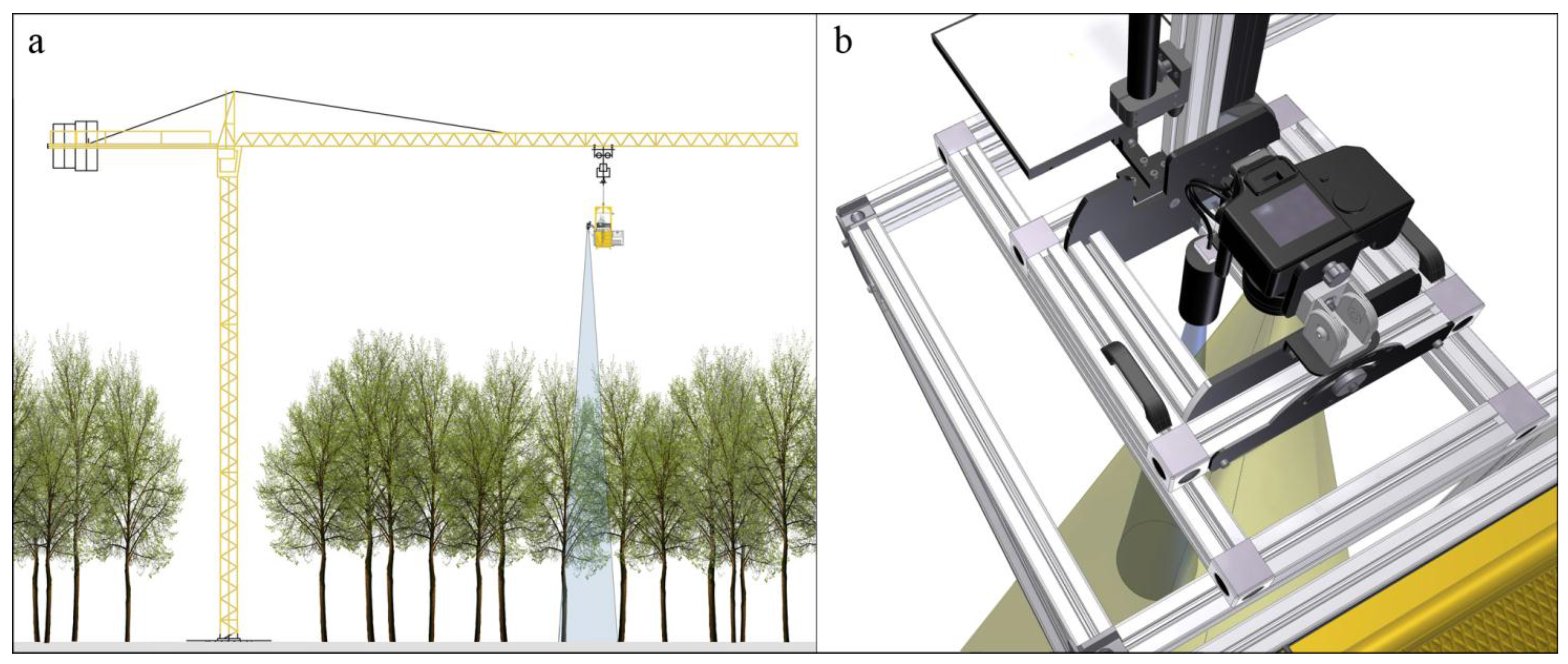 a

b