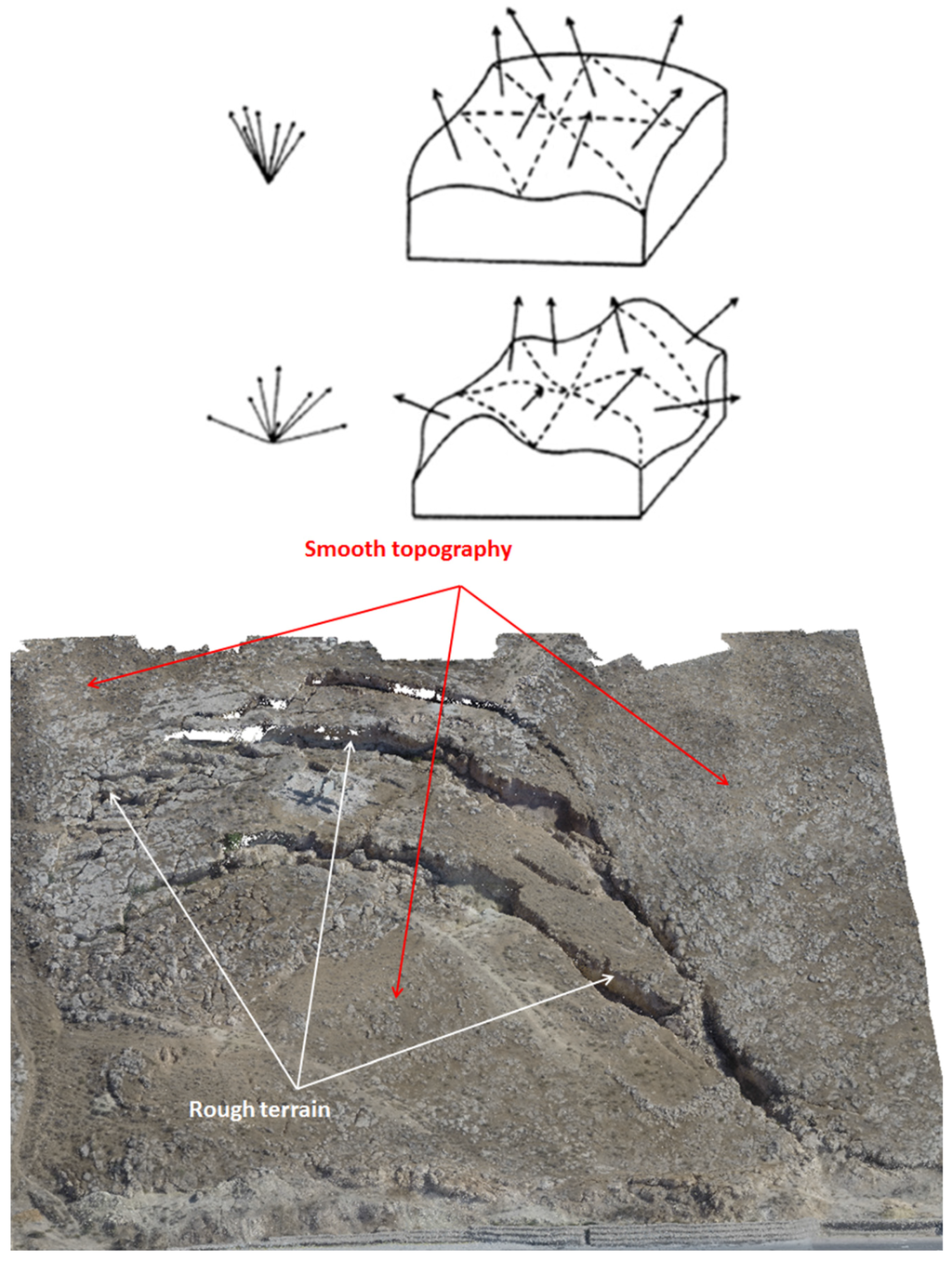 Smooth topography

Rough terrain