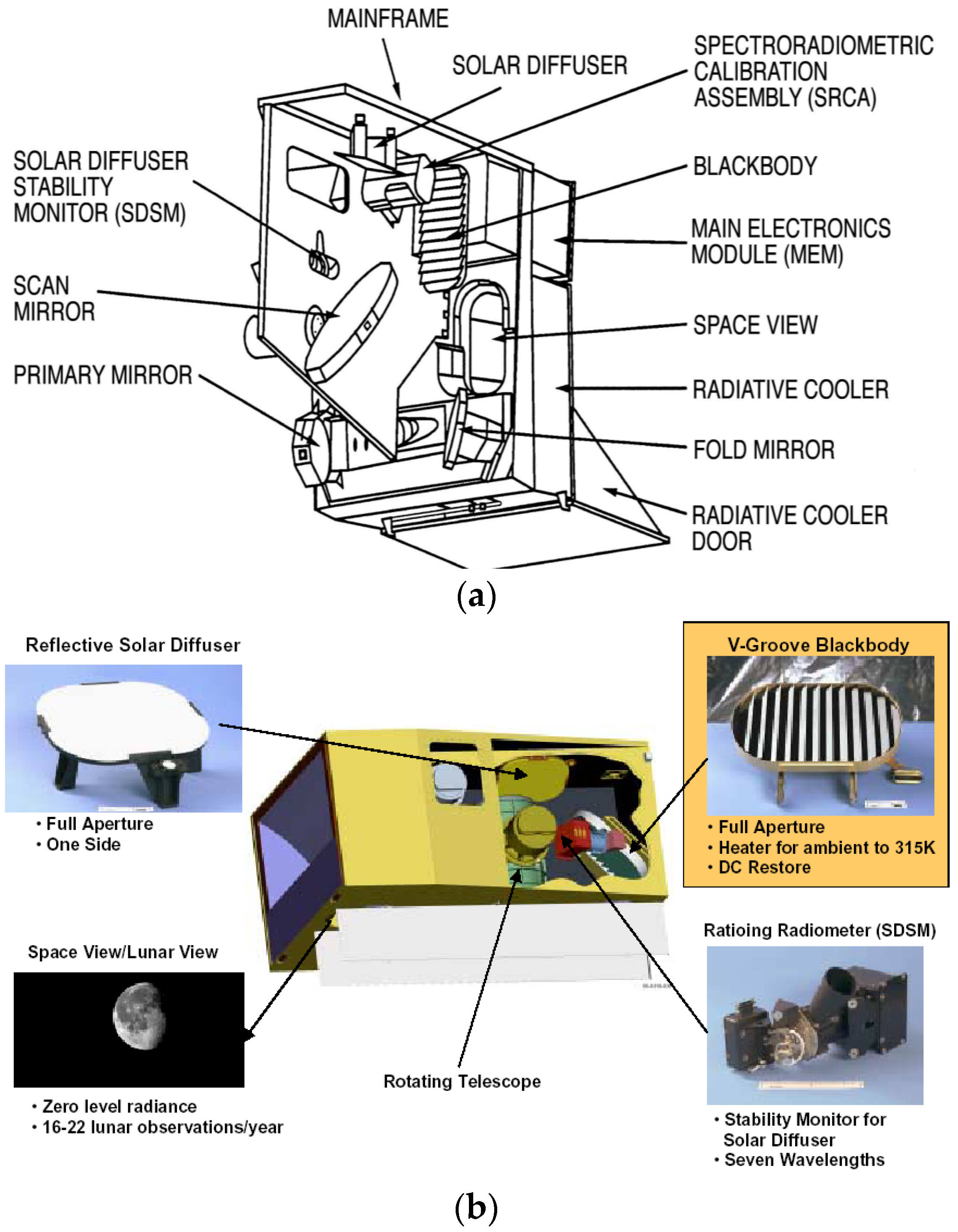 MAINFRAME

SOLAR DIFFUSER

SPECTRORADIOMETRIC CALIBRATION ASSEMBLY (SRCA)

SOLAR DIFFUSER STABILITY MONITOR (SDSM)

BLACKBODY

MAIN ELECTRONICS MODULE (MEM)

SCAN MIRROR

SPACE VIEW

PRIMARY MIRROR

RADIATIVE COOLER

FOLD MIRROR

RADIATIVE COOLER DOOR

(a)

Reflective Solar Diffuser

• Full Aperture
• One Side

V-Groove Blackbody

• Full Aperture
• Heater for ambient to 315K
• DC Restore

Space View/Lunar View

• Zero level radiance
• 16-22 lunar observations/year

Rotating Telescope

Ratioing Radiometer (SDSM)

• Stability Monitor for Solar Diffuser
• Seven Wavelengths

(b)