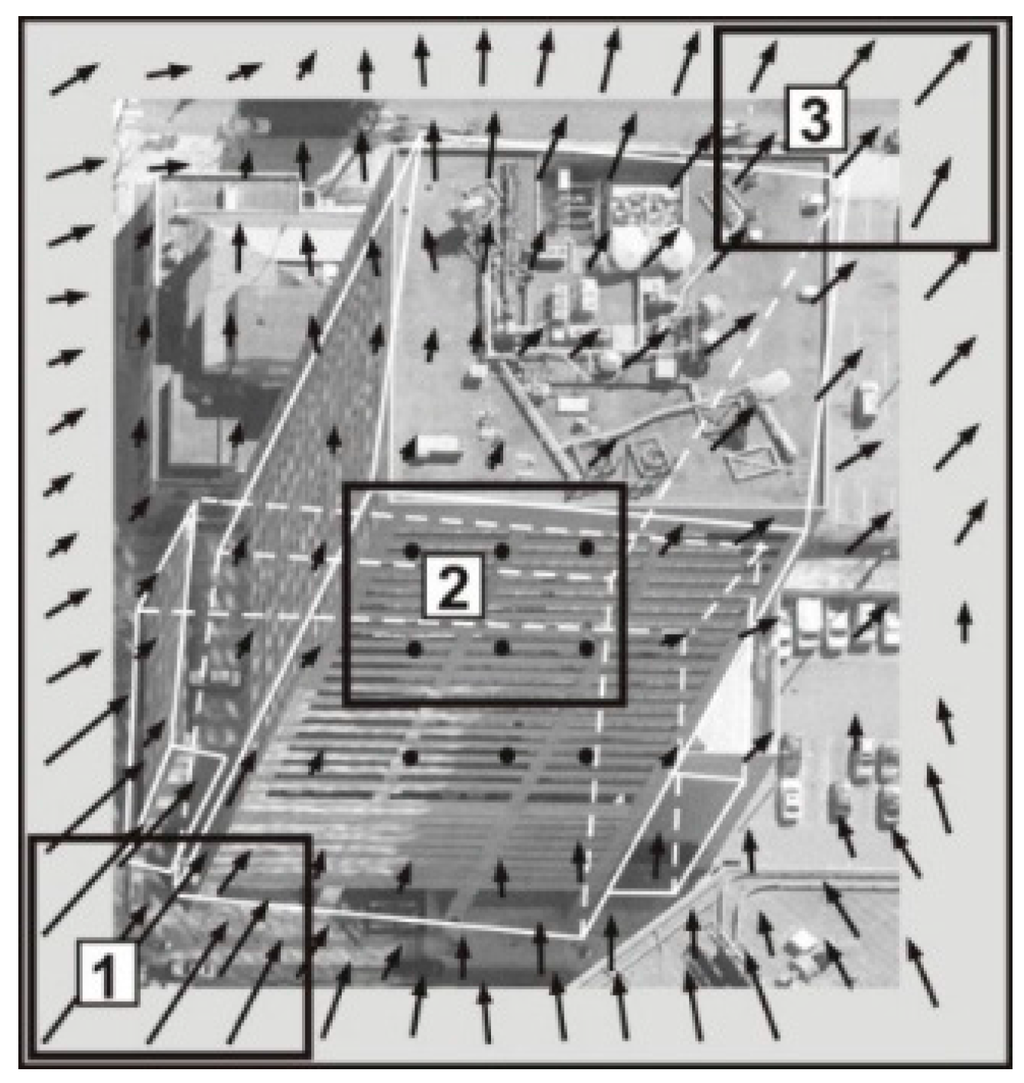 3

2

1