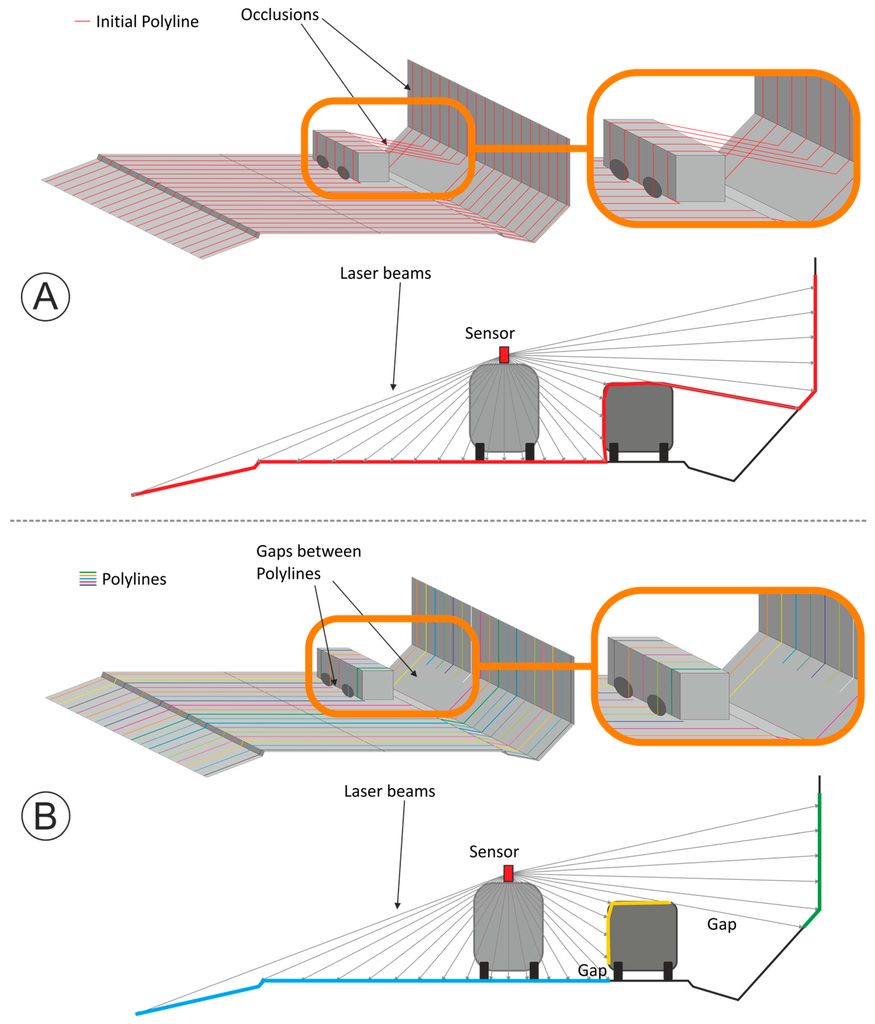 Initial Polyline

Occlusions

A

Laser beams

Sensor

Polylines

Gaps between Polylines

B

Laser beams

Sensor

Gap

Gap