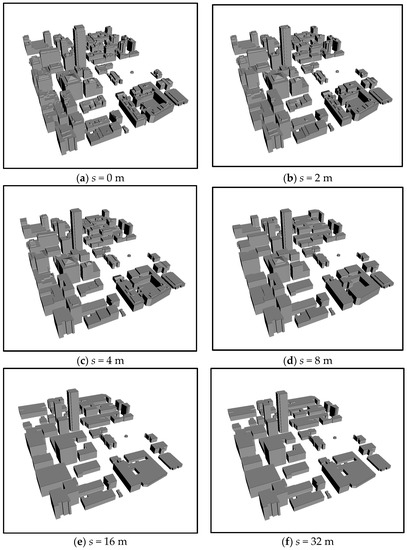 (a) $s = 0$ m

(b) $s = 2$ m

(c) $s = 4$ m

(d) $s = 8$ m

(e) $s = 16$ m

(f) $s = 32$ m