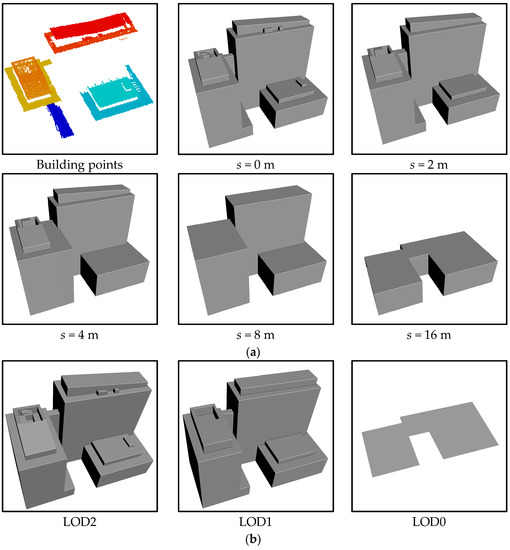 Building points

s = 0 m

s = 2 m

s = 4 m

s = 8 m

s = 16 m

(a)

LOD2

LOD1

LOD0

(b)