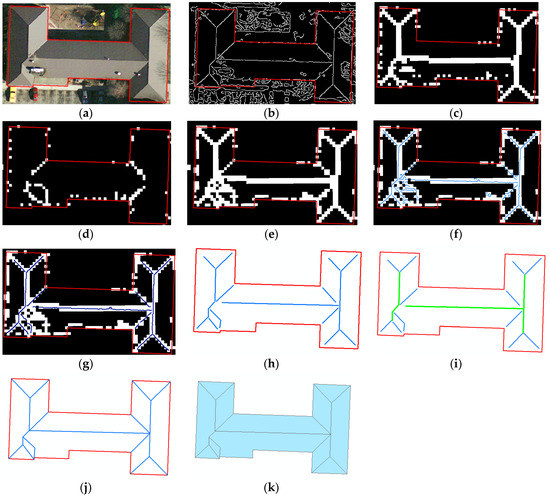 (a)

(b)

(c)

(d)

(e)

(f)

(g)

(h)

(i)

(j)

(k)