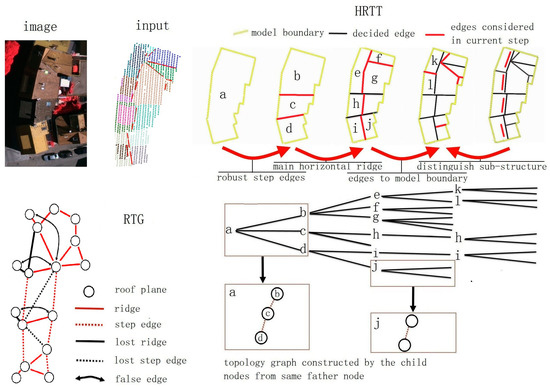 image

input

HRTT

model boundary

decided edge

edges considered in current step

a

b

c

d

e

f

g

h

i

j

k

l

robust step edges

main horizontal ridge

edges to model boundary

distinguish sub-structure

RTG

roof plane

ridge

step edge

lost ridge

lost step edge

false edge

a

b

c

d

e

f

g

h

i

j

k

l

h

i

a

b

c

d

j

topology graph constructed by the child nodes from same father node