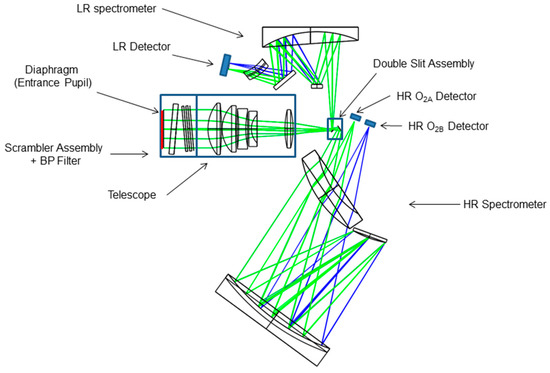 LR spectrometer

LR Detector

Diaphragm
(Entrance Pupil)

Double Slit Assembly

HR $O_{2A}$ Detector

HR $O_{2B}$ Detector

Scrambler Assembly
+ BP Filter

Telescope

HR Spectrometer