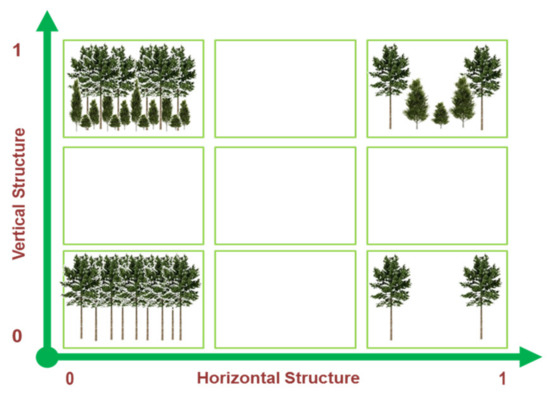 1

Vertical Structure

0

0

Horizontal Structure

1